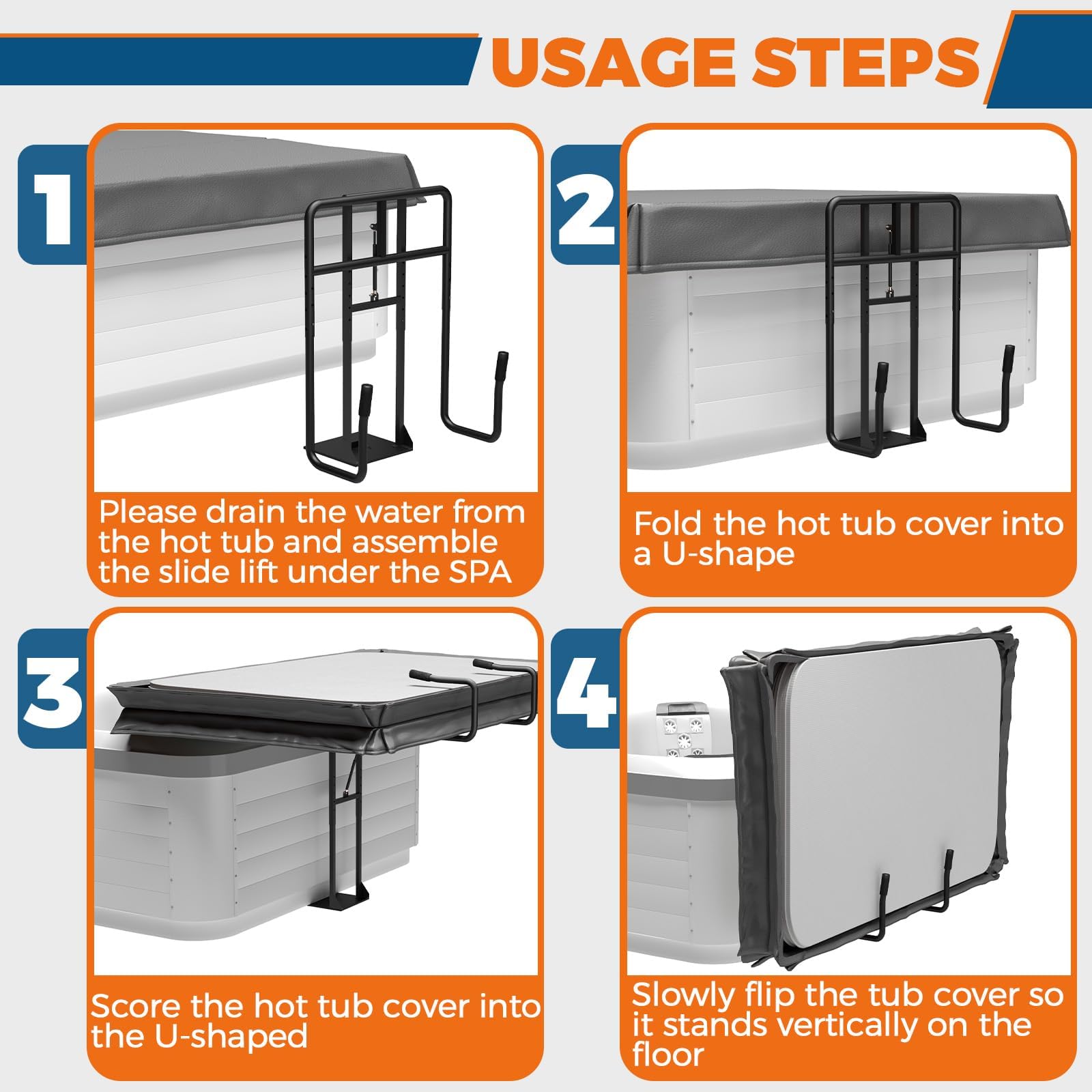 USAGE STEPS

1

Please drain the water from the hot tub and assemble the slide lift under the SPA

2

Fold the hot tub cover into a U-shape

3

Score the hot tub cover into the U-shaped

4

Slowly flip the tub cover so it stands vertically on the floor