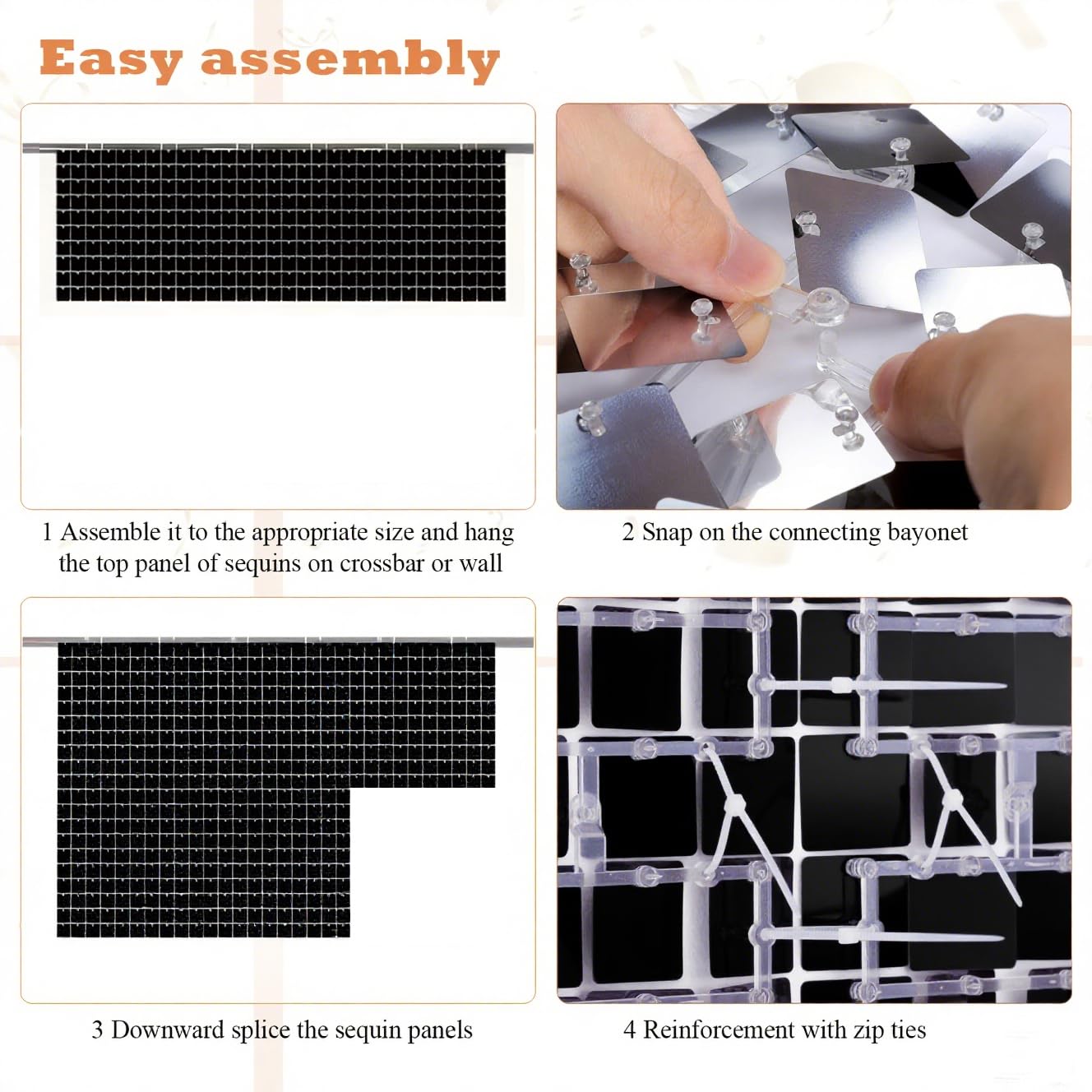 Easy assembly

1 Assemble it to the appropriate size and hang the top panel of sequins on crossbar or wall

2 Snap on the connecting bayonet

3 Downward splice the sequin panels

4 Reinforcement with zip ties