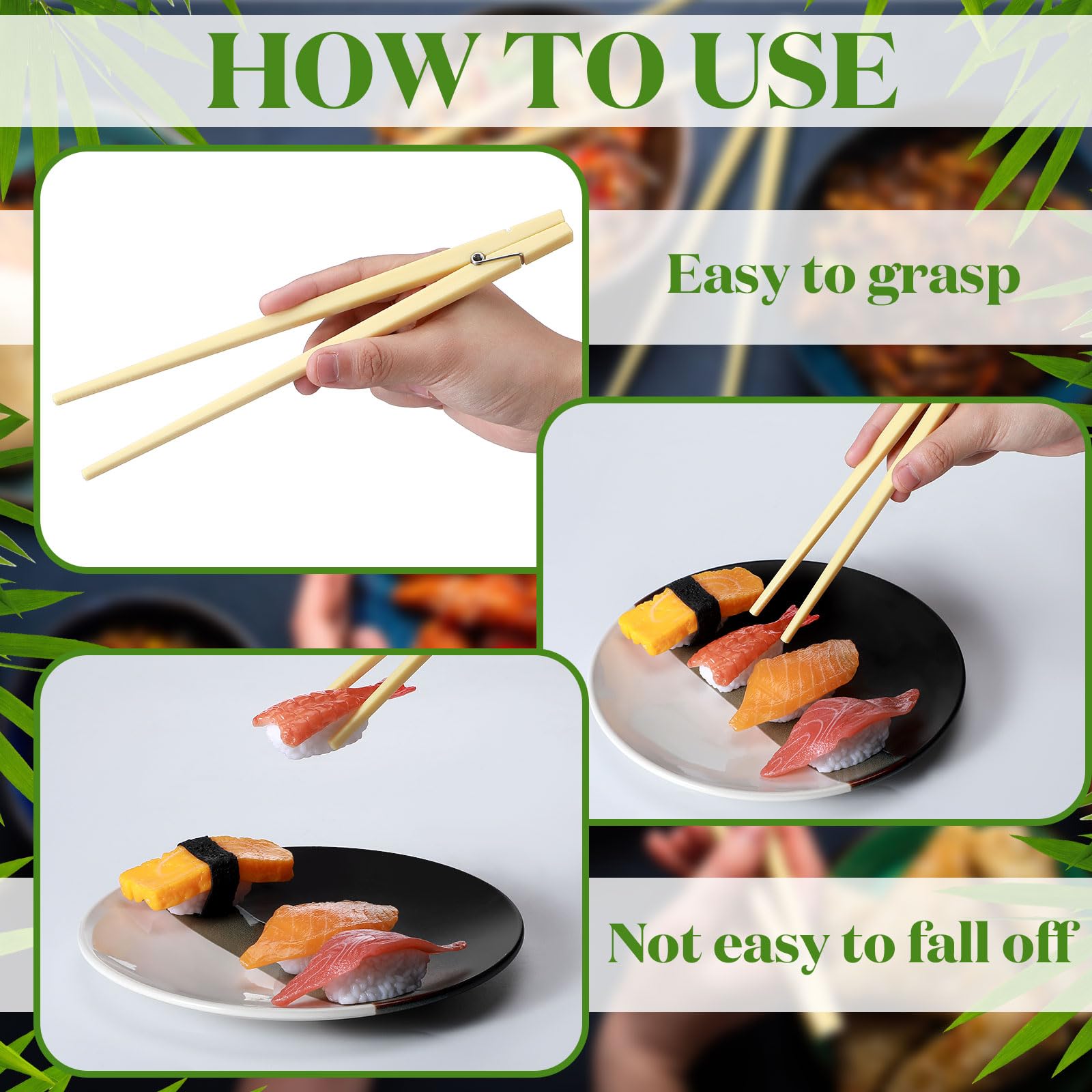 HOW TO USE

Easy to grasp

Not easy to fall off