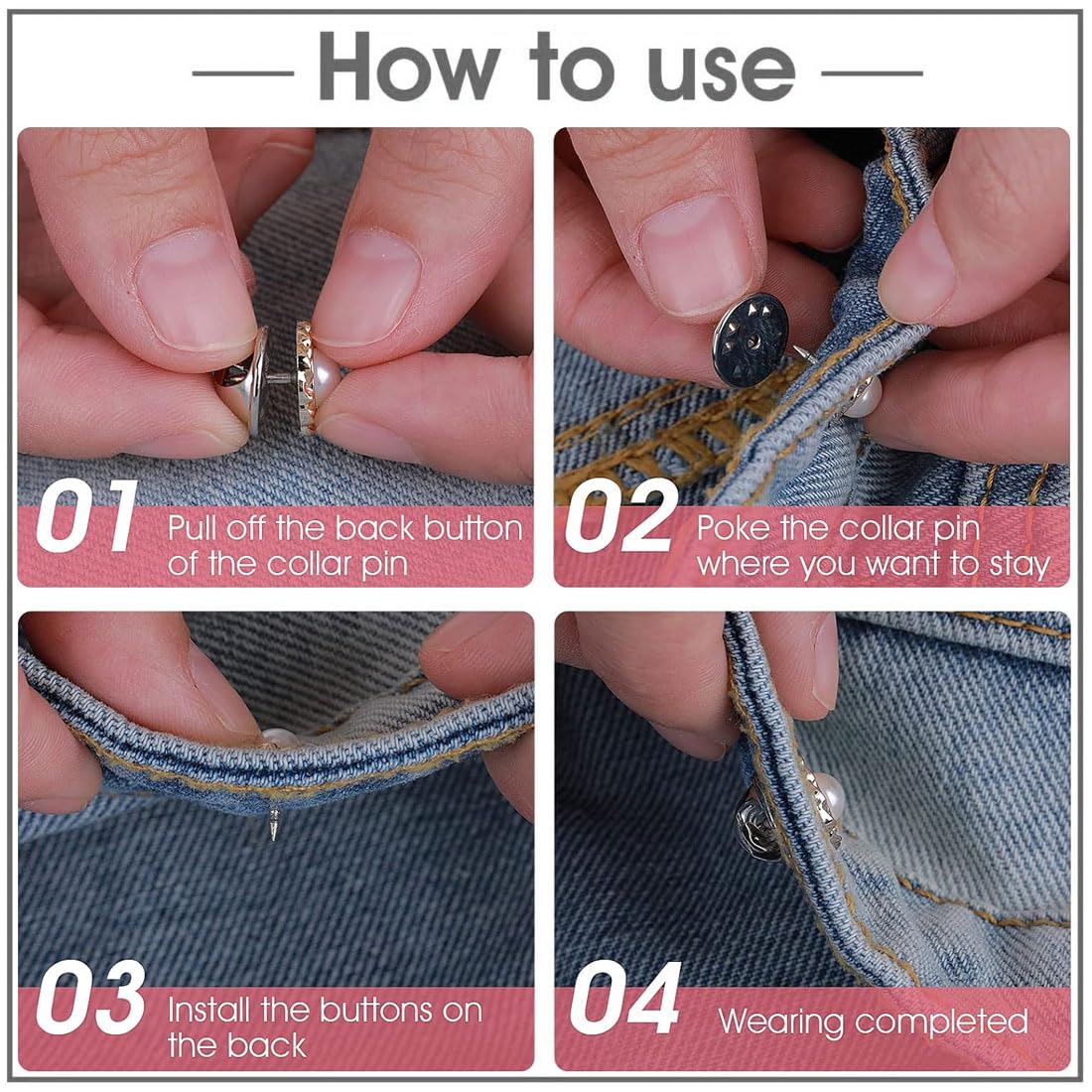 How to use

01 Pull off the back button of the collar pin

02 Poke the collar pin where you want to stay

03 Install the buttons on the back

04 Wearing completed