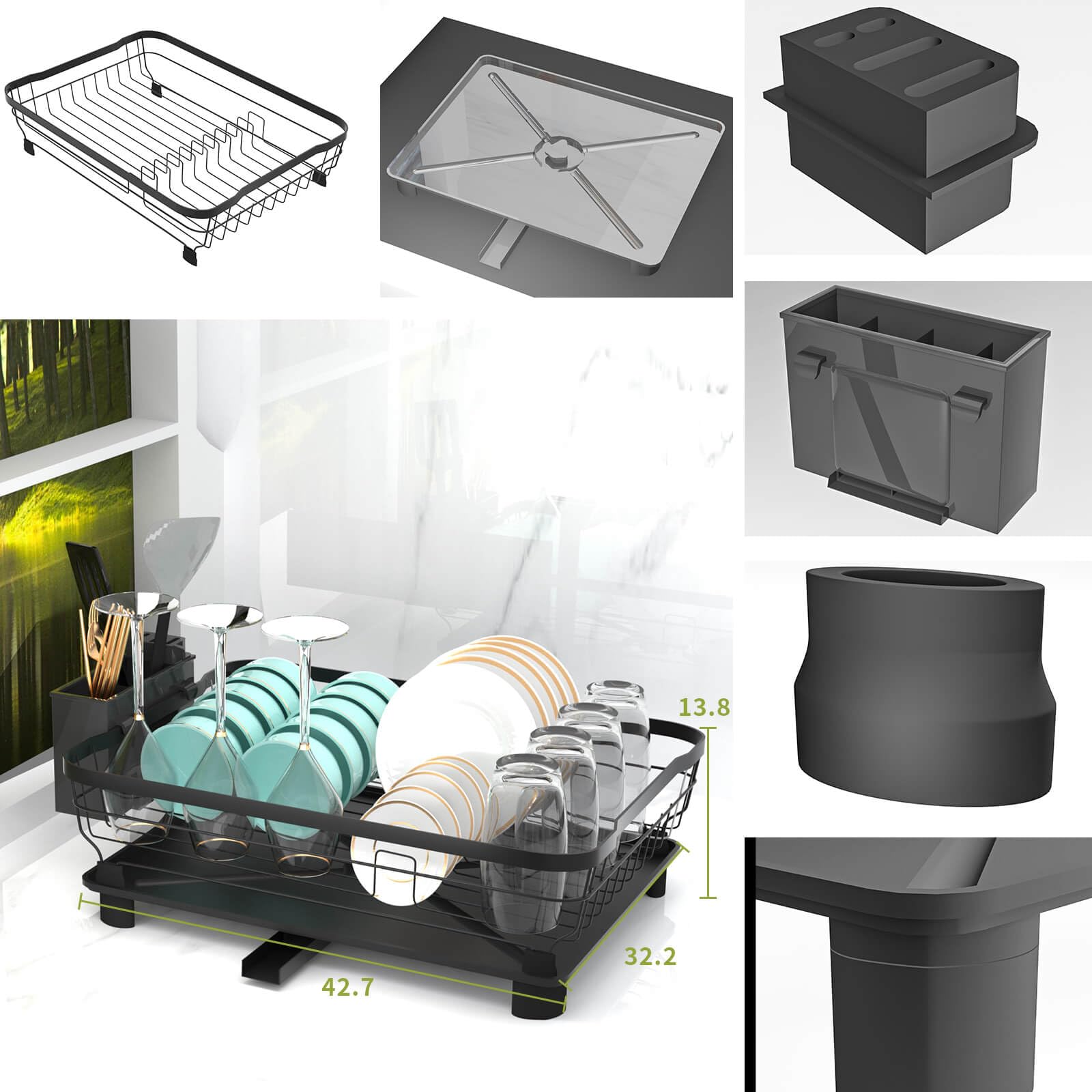 13.8

32.2

42.7