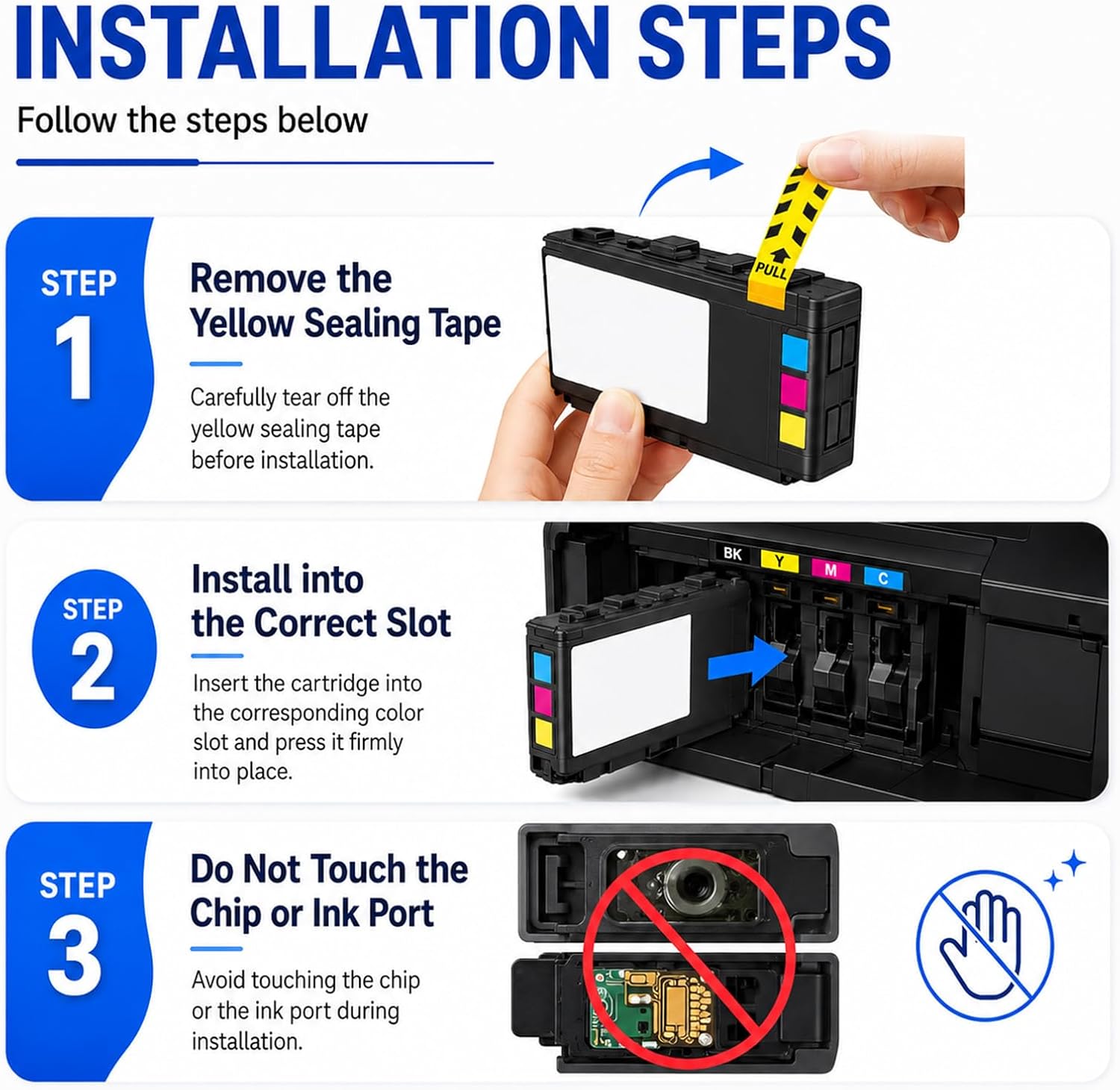 INSTALLATION STEPS

Follow the steps below

STEP 1

Remove the Yellow Sealing Tape

Carefully tear off the yellow sealing tape before installation.

PULL

STEP 2

Install into the Correct Slot

Insert the cartridge into the corresponding color slot and press it firmly into place.

BK Y M C

STEP 3

Do Not Touch the Chip or Ink Port

Avoid touching the chip or the ink port during installation.