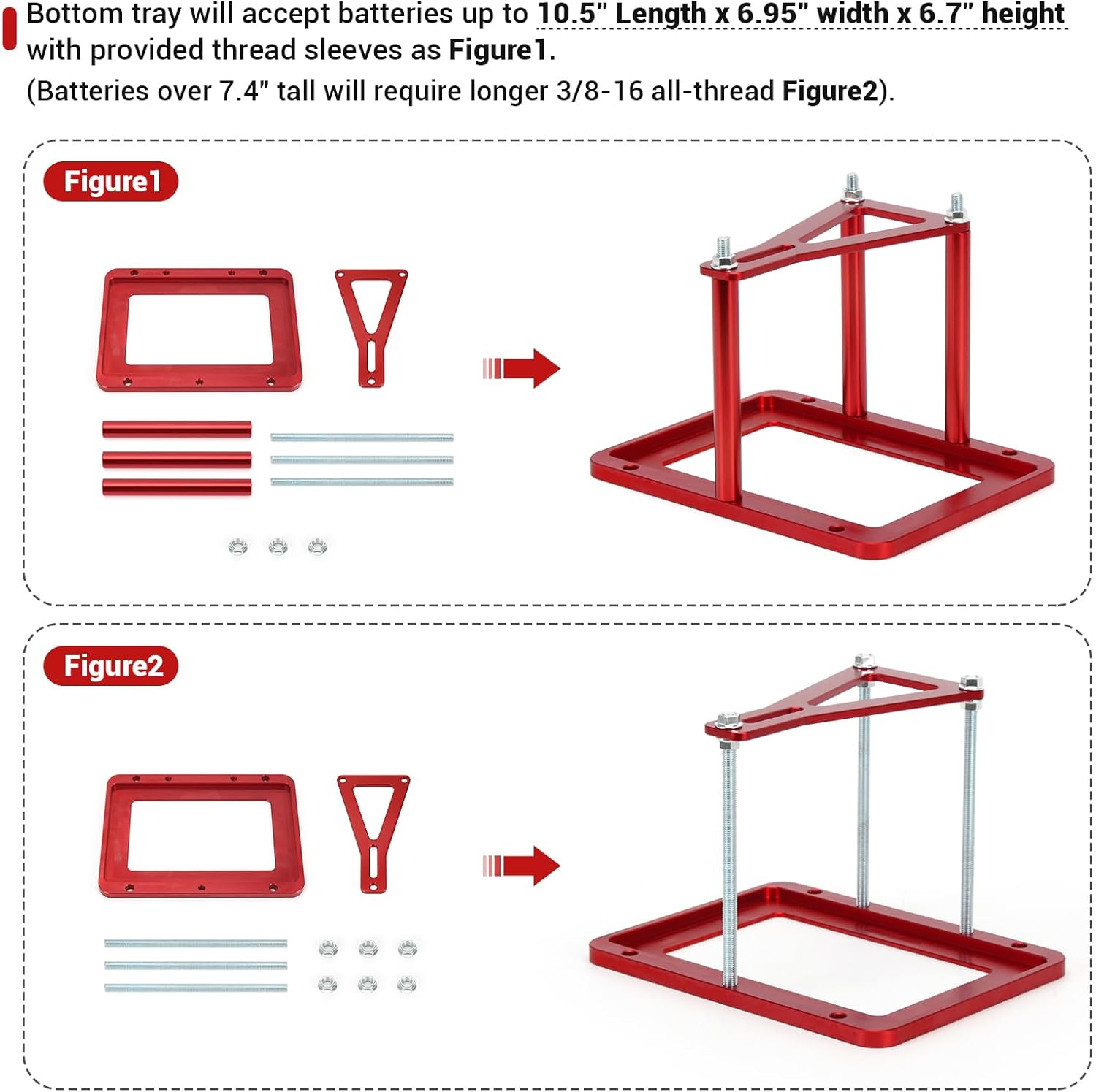 Bottom tray will accept batteries up to 10.5" Length x 6.95" width x 6.7" height with provided thread sleeves as Figure1.
(Batteries over 7.4" tall will require longer 3/8-16 all-thread Figure2).

Figure1

Figure2