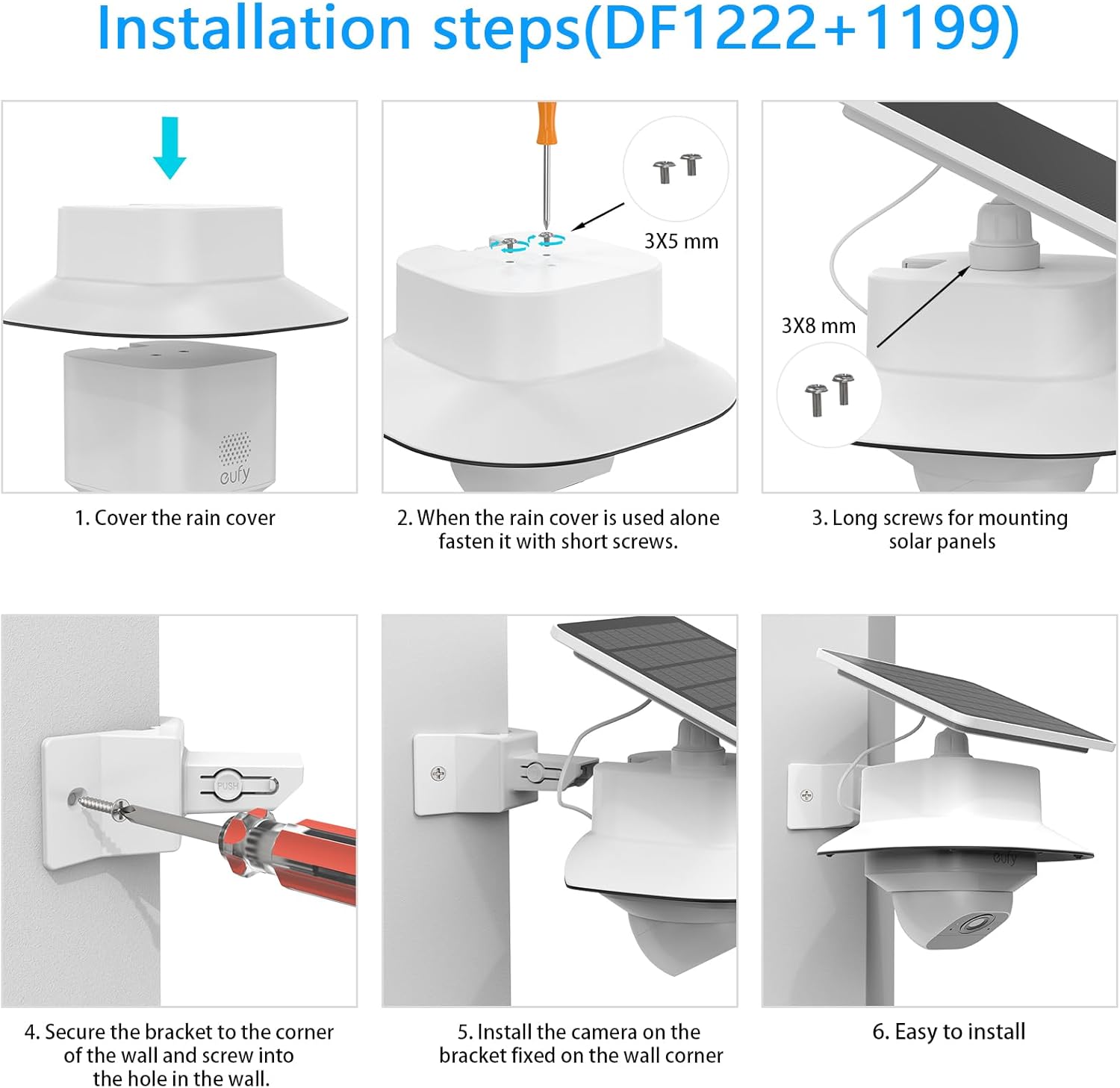 Installation steps(DF1222+1199)

eufy

1. Cover the rain cover

3X5 mm

2. When the rain cover is used alone fasten it with short screws.

3X8 mm

3. Long screws for mounting solar panels

PUSH

4. Secure the bracket to the corner of the wall and screw into the hole in the wall.

5. Install the camera on the bracket fixed on the wall corner

eufy

6. Easy to install