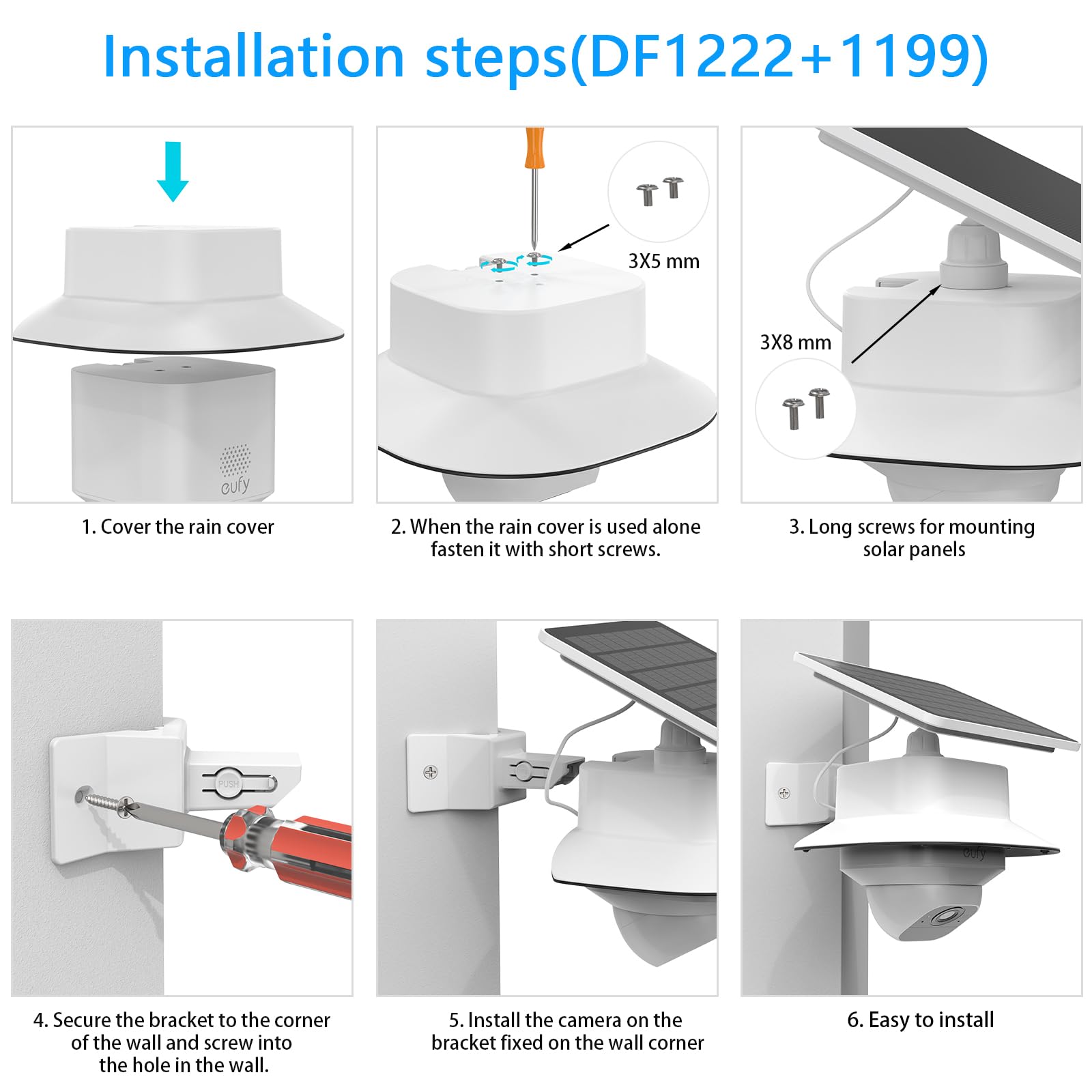 Installation steps(DF1222+1199)

eufy

1. Cover the rain cover

3X5 mm

2. When the rain cover is used alone fasten it with short screws.

3X8 mm

3. Long screws for mounting solar panels

PUSH

4. Secure the bracket to the corner of the wall and screw into the hole in the wall.

5. Install the camera on the bracket fixed on the wall corner

eufy

6. Easy to install