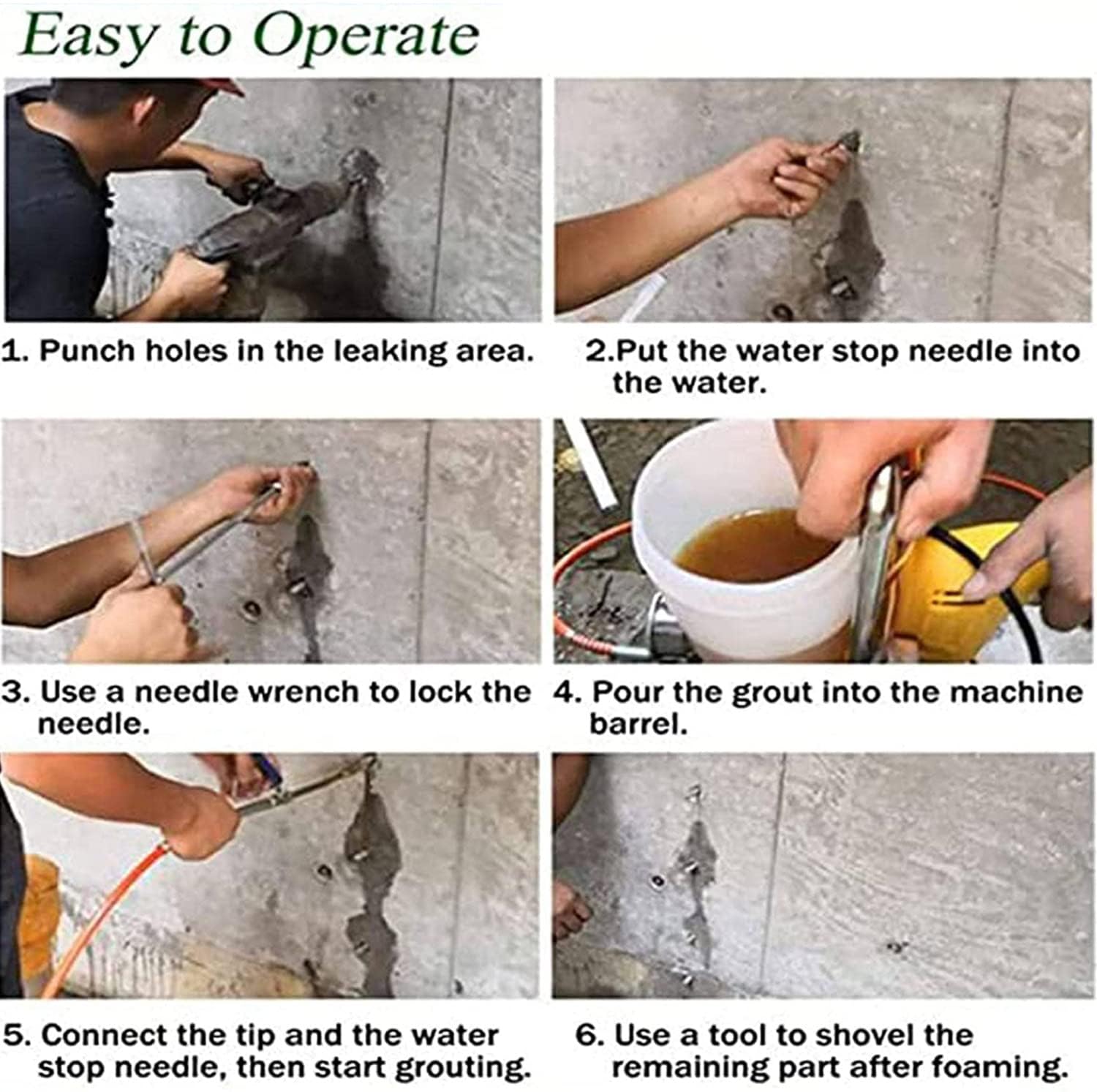 Easy to Operate

1. Punch holes in the leaking area.

2.Put the water stop needle into the water.

3. Use a needle wrench to lock the needle.

4. Pour the grout into the machine barrel.

5. Connect the tip and the water stop needle, then start grouting.

6. Use a tool to shovel the remaining part after foaming.