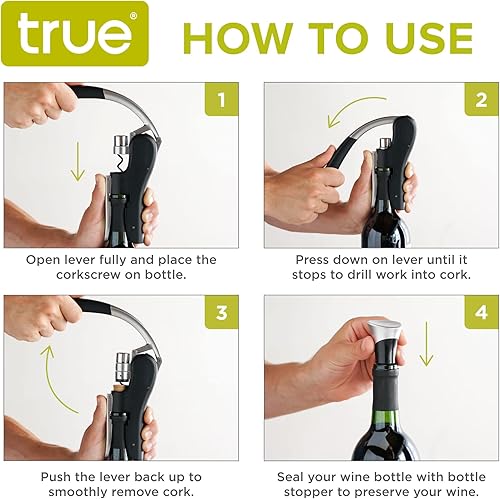 true®

HOW TO USE

1

Open lever fully and place the corkscrew on bottle.

2

Press down on lever until it stops to drill work into cork.

3

Push the lever back up to smoothly remove cork.

4

Seal your wine bottle with bottle stopper to preserve your wine.