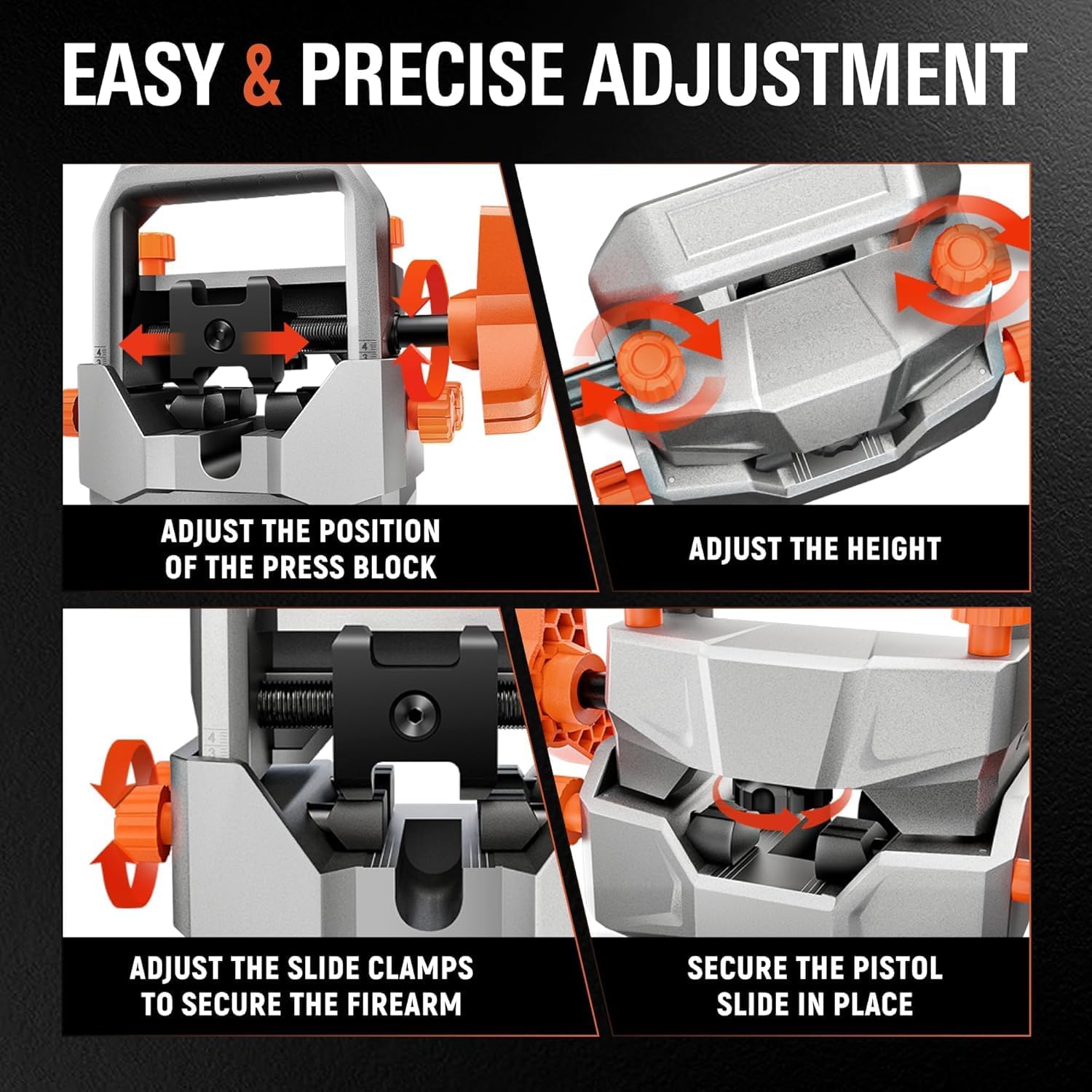 EASY & PRECISE ADJUSTMENT

ADJUST THE POSITION OF THE PRESS BLOCK

ADJUST THE HEIGHT

ADJUST THE SLIDE CLAMPS TO SECURE THE FIREARM

SECURE THE PISTOL SLIDE IN PLACE