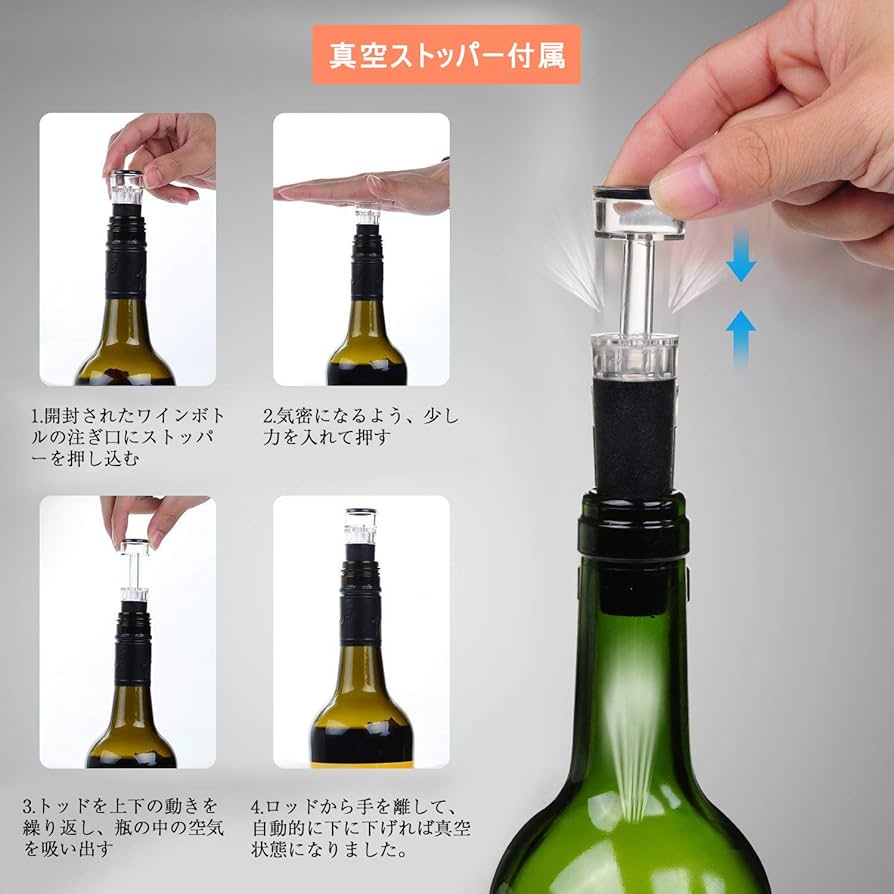 真空ストッパー付属

1.開封されたワインボトルの注ぎ口にストッパーを押し込む

2.気密になるよう、少し力を入れて押す

3.トッドを上下の動きを繰り返し、瓶の中の空気を吸い出す

4.ロッドから手を離して、自動的に下に下げれば真空状態になりました。