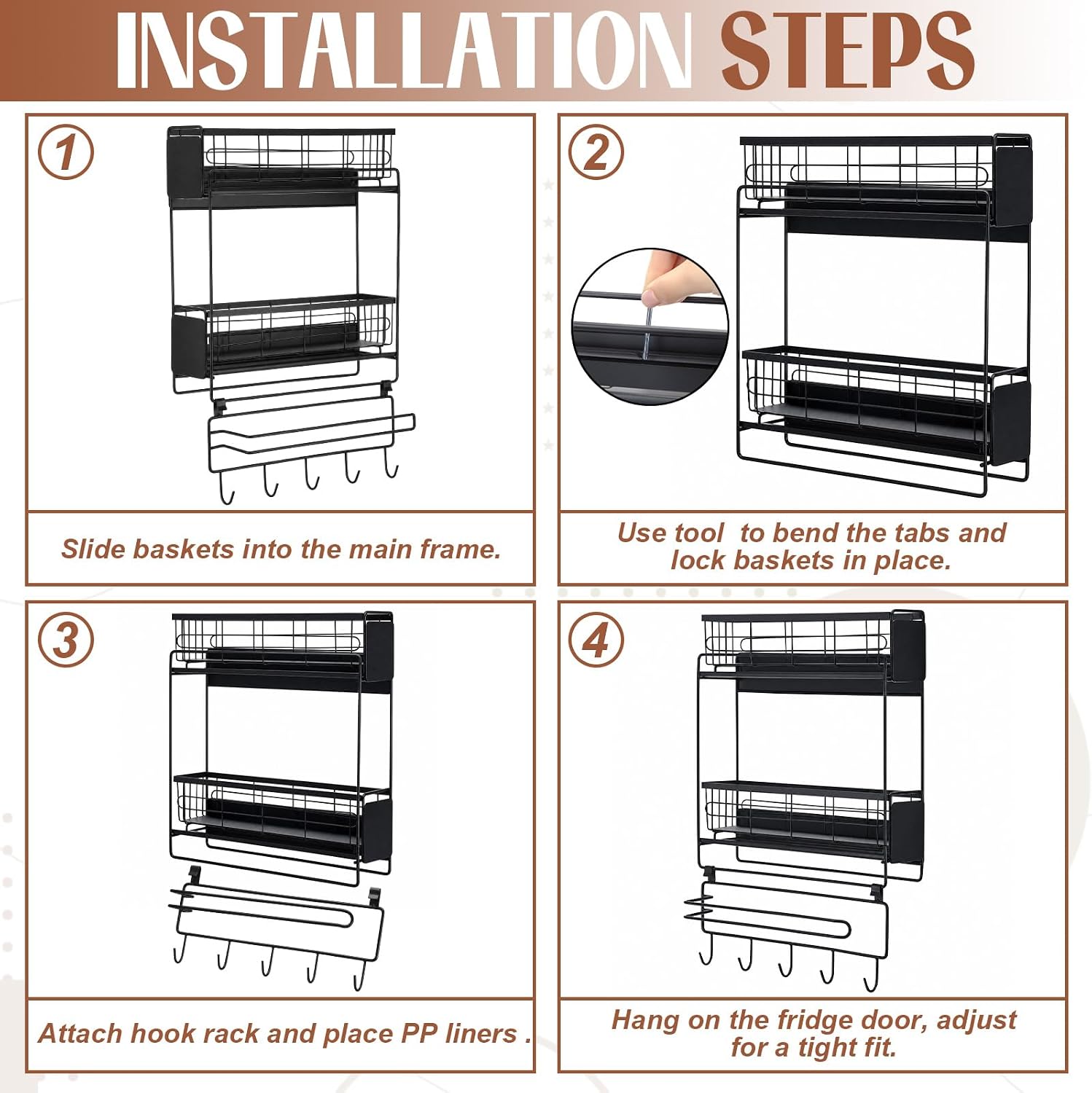 INSTALLATION STEPS

1

Slide baskets into the main frame.

2

Use tool  to bend the tabs and lock baskets in place.

3

Attach hook rack and place PP liners .

4

Hang on the fridge door, adjust for a tight fit.