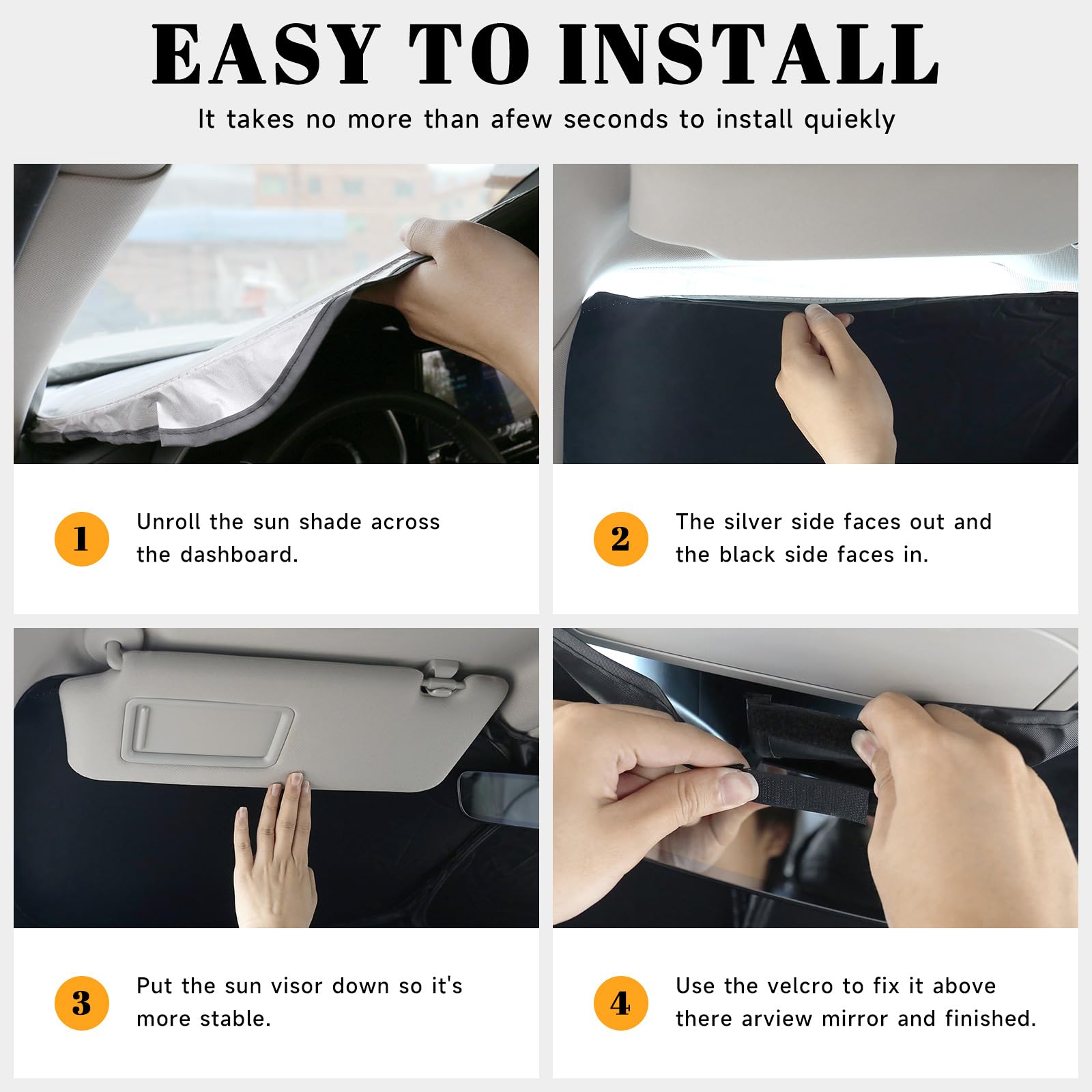 EASY TO INSTALL

It takes no more than afew seconds to install quiekly

1 Unroll the sun shade across the dashboard.

2 The silver side faces out and the black side faces in.

3 Put the sun visor down so it's more stable.

4 Use the velcro to fix it above there arview mirror and finished.