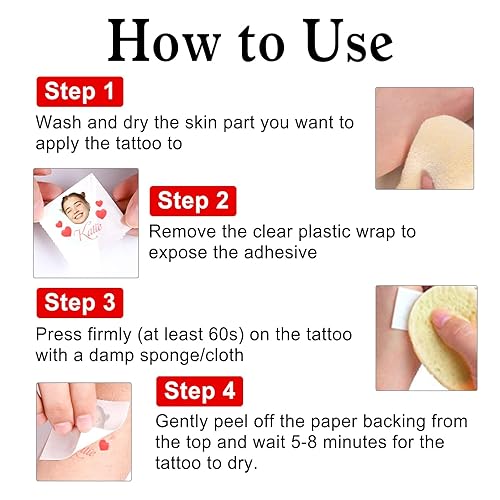 How to Use

Step 1

Wash and dry the skin part you want to apply the tattoo to

Katie

Step 2

Remove the clear plastic wrap to expose the adhesive

Step 3

Press firmly (at least 60s) on the tattoo with a damp sponge/cloth

Step 4

Gently peel off the paper backing from the top and wait 5-8 minutes for the tattoo to dry.