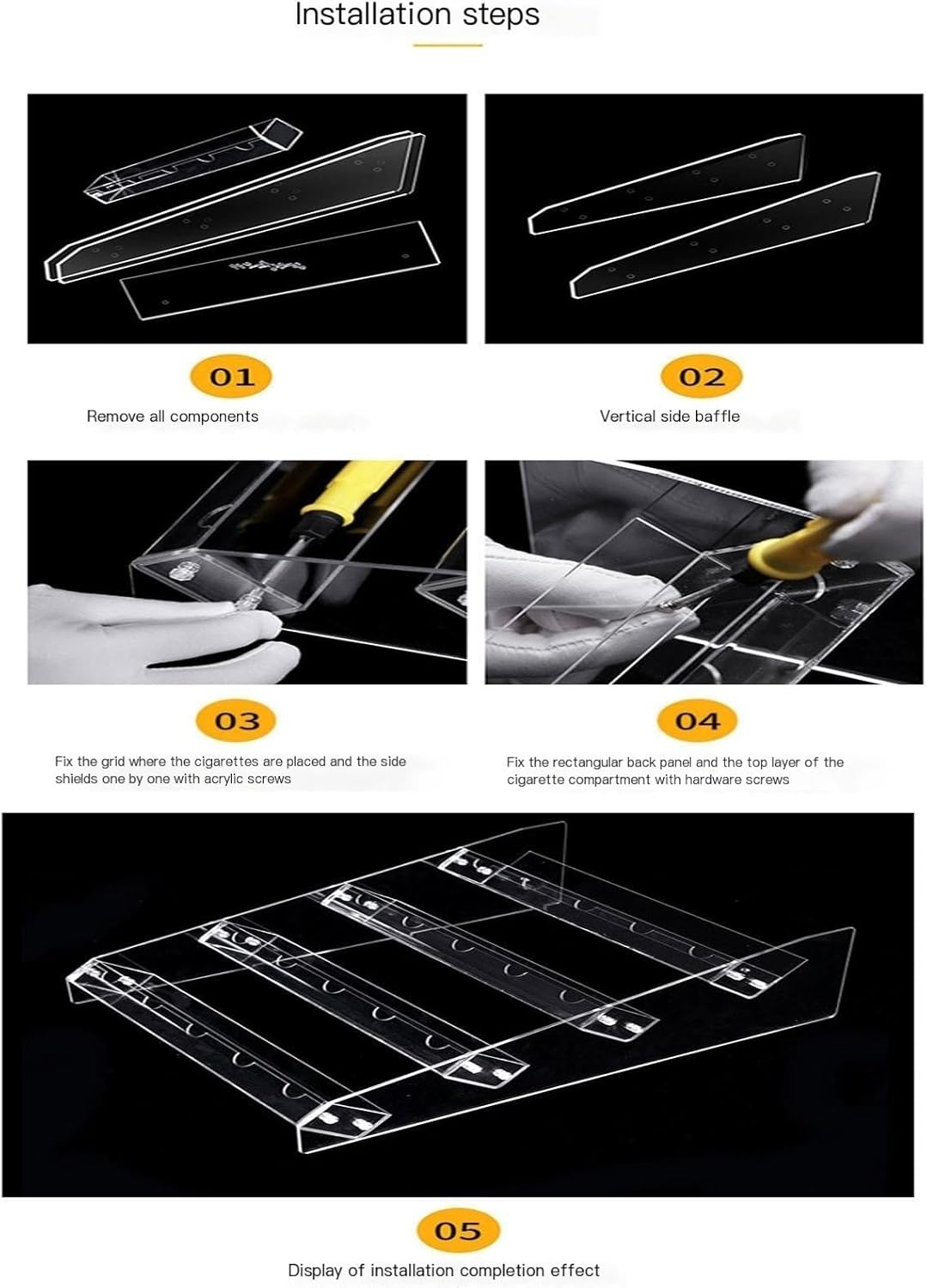 Installation steps

01

Remove all components

02

Vertical side baffle

03

Fix the grid where the cigarettes are placed and the side shields one by one with acrylic screws

04

Fix the rectangular back panel and the top layer of the cigarette compartment with hardware screws

05

Display of installation completion effect