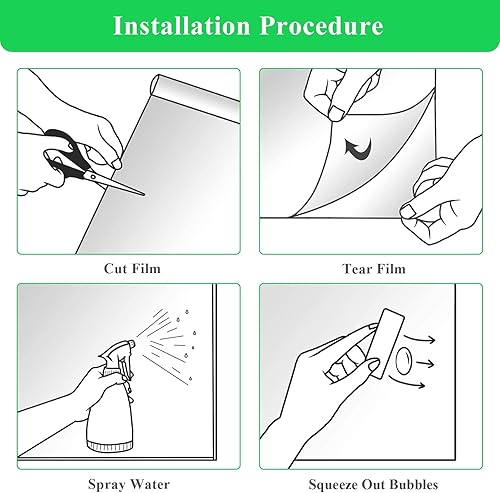 Installation Procedure

Cut Film

Tear Film

Spray Water

Squeeze Out Bubbles