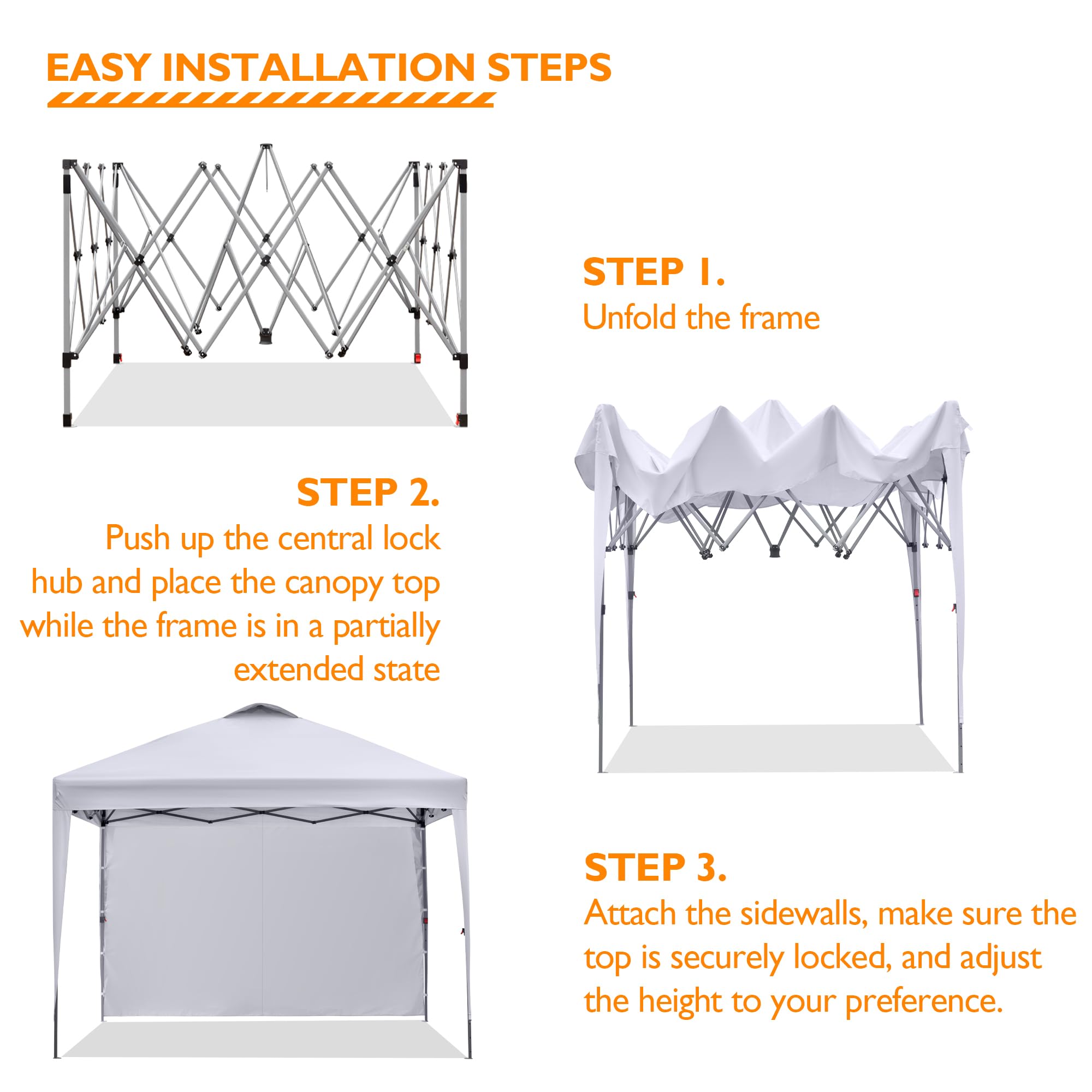 EASY INSTALLATION STEPS

STEP 1.
Unfold the frame

STEP 2.
Push up the central lock hub and place the canopy top while the frame is in a partially extended state

STEP 3.
Attach the sidewalls, make sure the top is securely locked, and adjust the height to your preference.