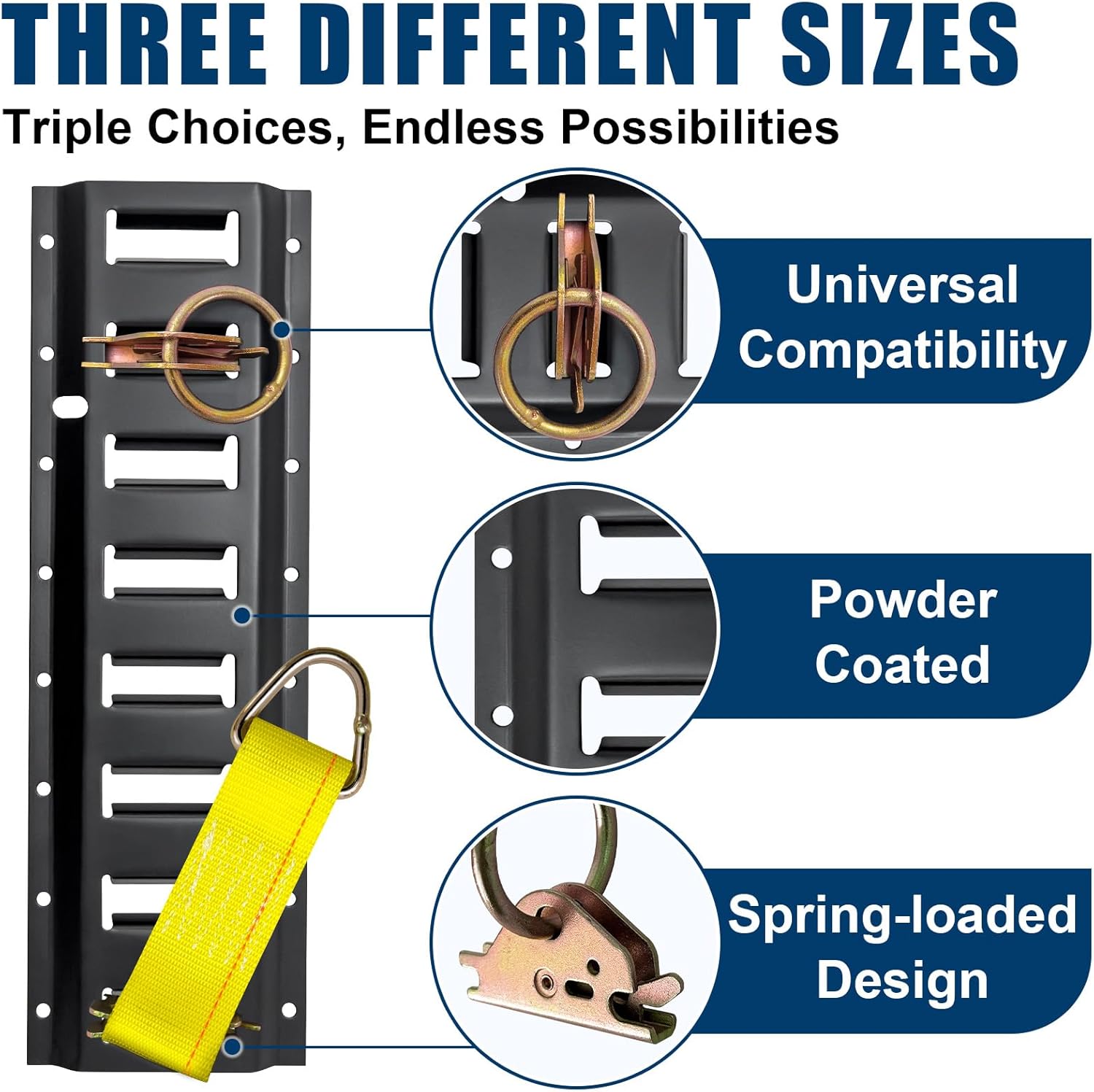 THREE DIFFERENT SIZES
Triple Choices, Endless Possibilities

Universal Compatibility

Powder Coated

Spring-loaded Design