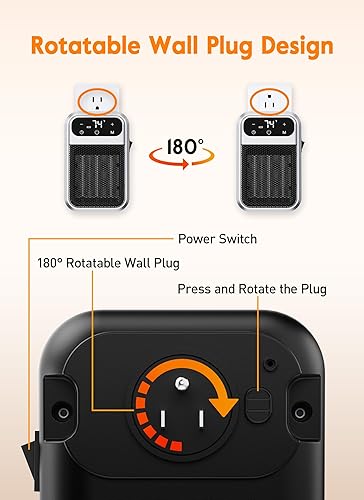 Rotatable Wall Plug Design

74°

180°

74°

Power Switch

180° Rotatable Wall Plug

Press and Rotate the Plug