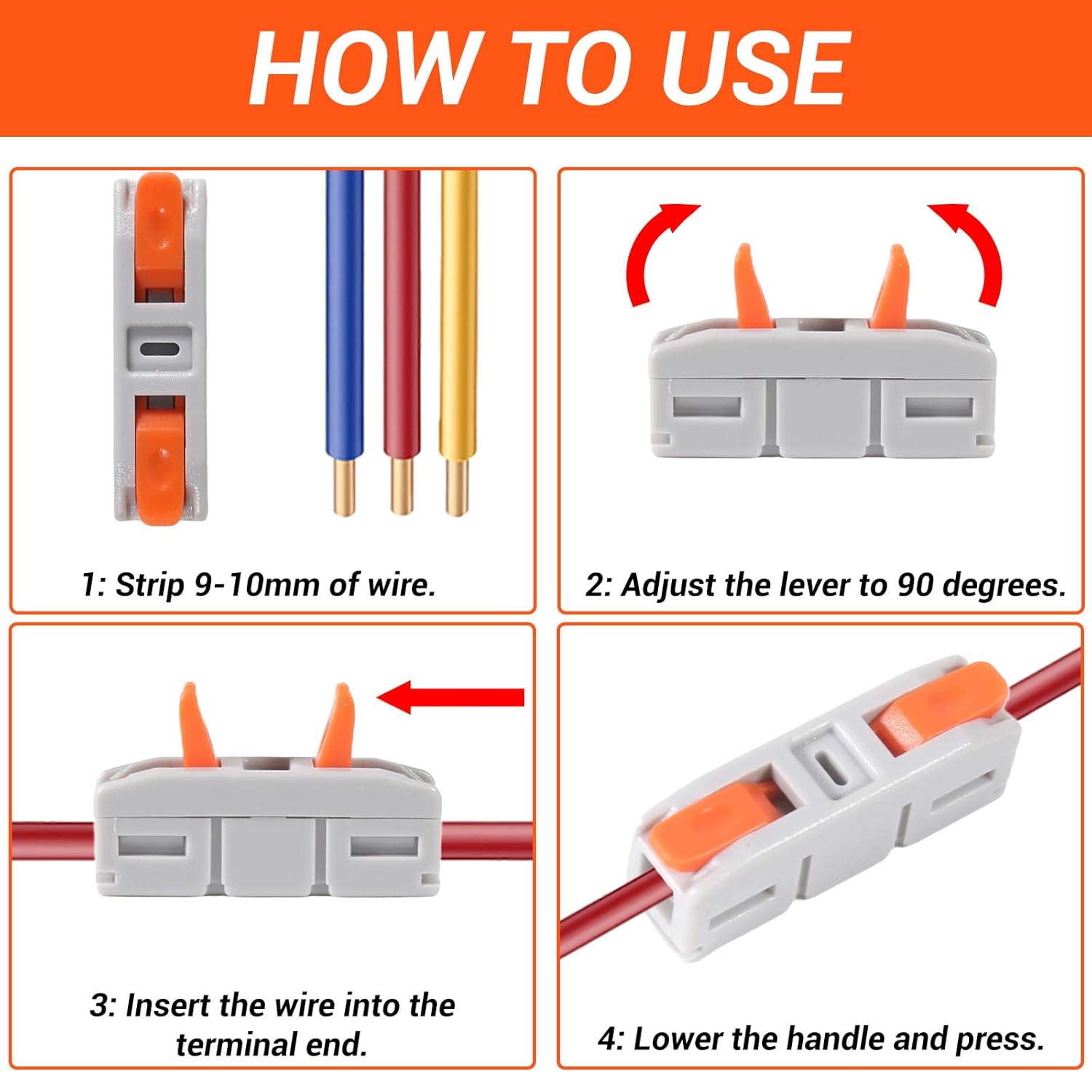 HOW TO USE

1: Strip 9-10mm of wire.

2: Adjust the lever to 90 degrees.

3: Insert the wire into the terminal end.

4: Lower the handle and press.