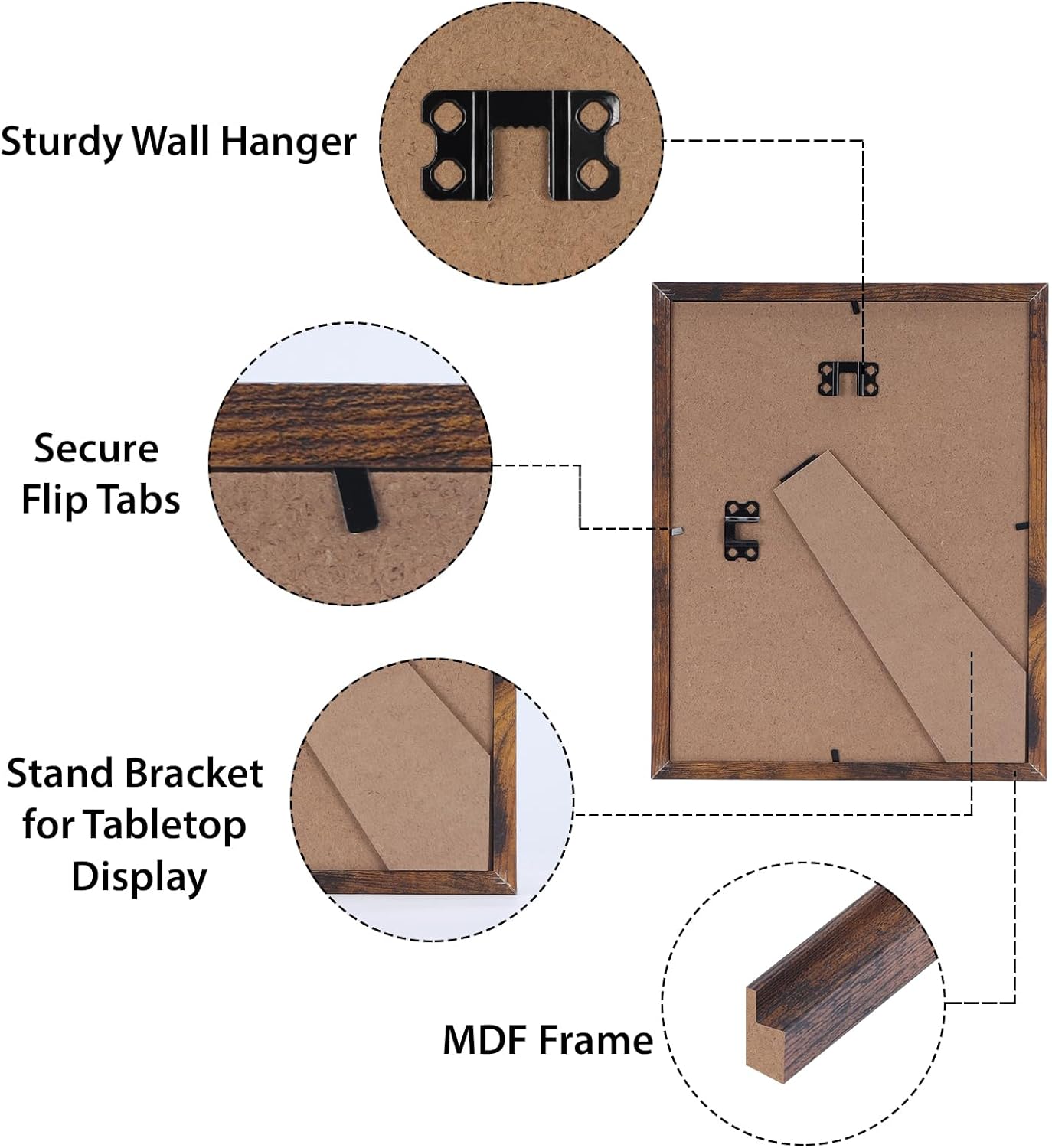 Sturdy Wall Hanger

Secure Flip Tabs

Stand Bracket for Tabletop Display

MDF Frame