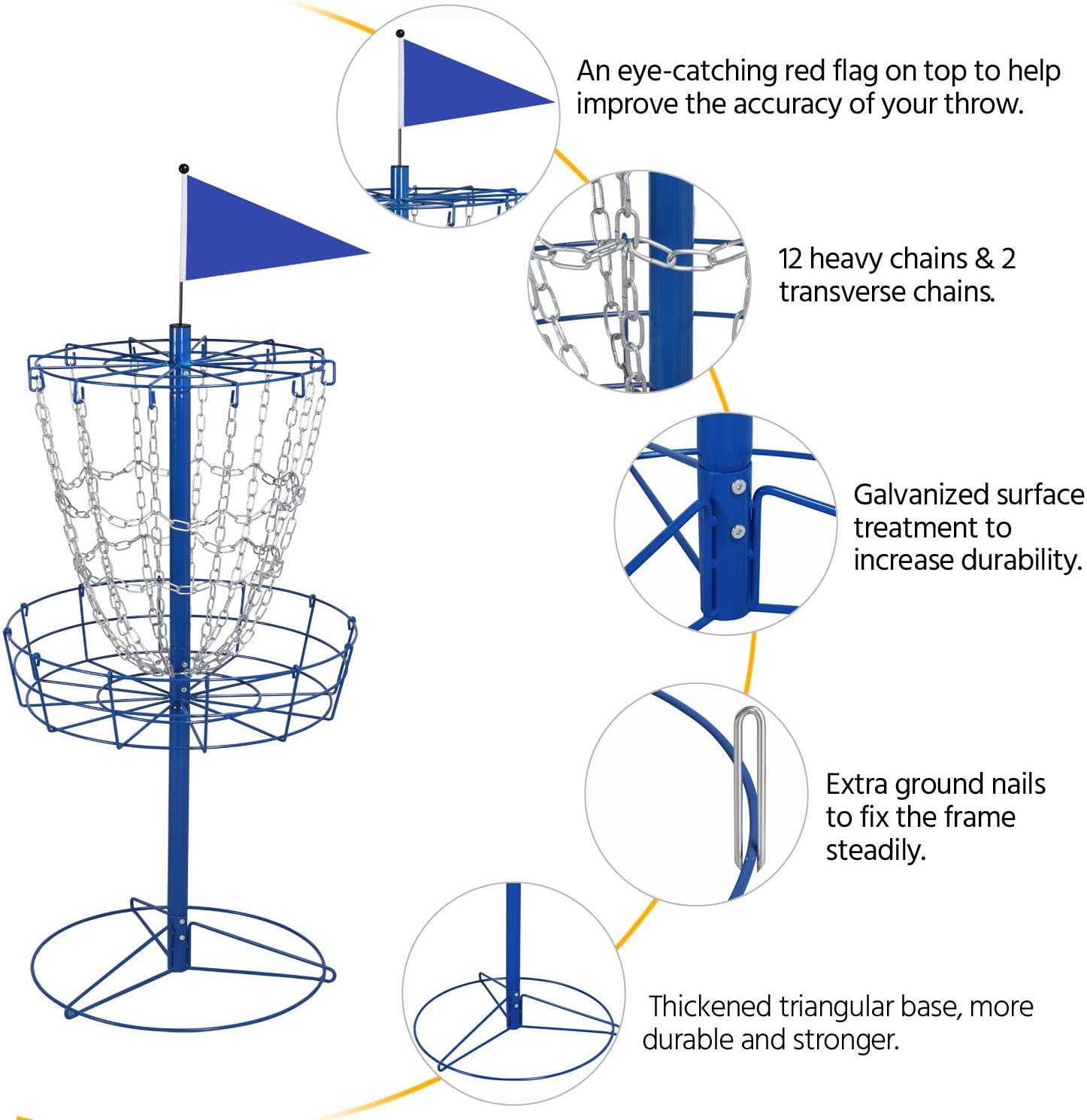 An eye-catching red flag on top to help improve the accuracy of your throw.

12 heavy chains & 2 transverse chains.

Galvanized surface treatment to increase durability.

Extra ground nails to fix the frame steadily.

Thickened triangular base, more durable and stronger.