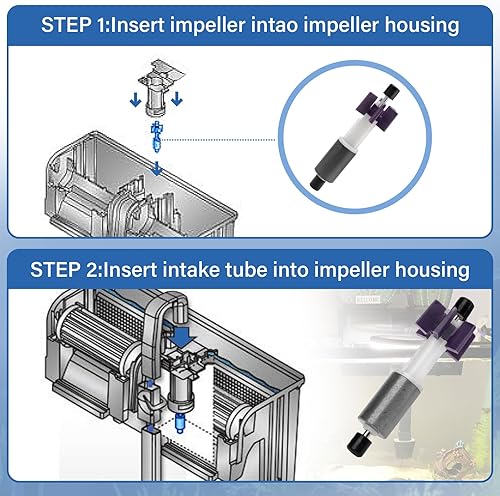 STEP 1:Insert impeller intao impeller housing

STEP 2:Insert intake tube into impeller housing