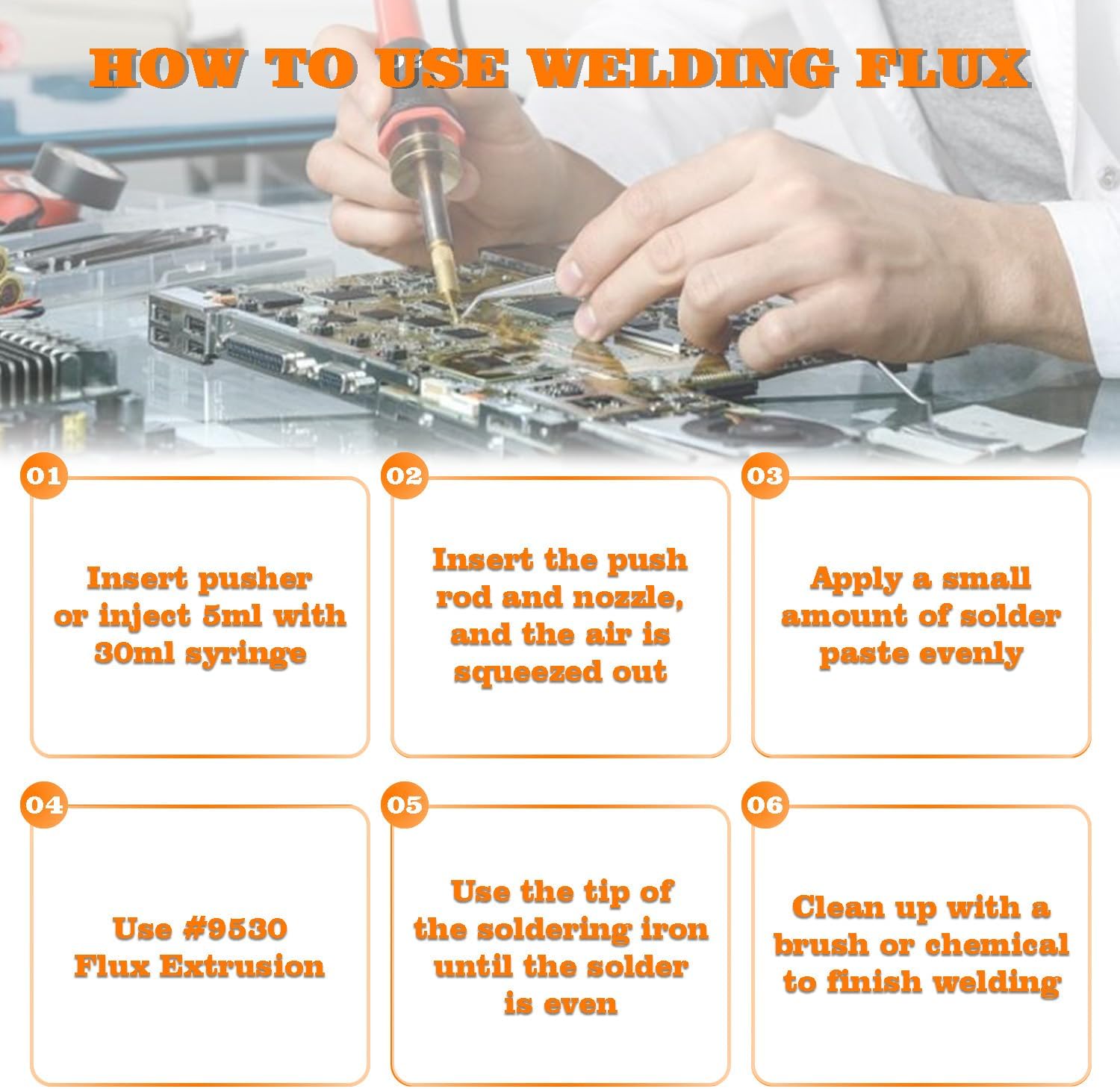 HOW TO USE WELDING FLUX

01

Insert pusher or inject 5ml with 30ml syringe

02

Insert the push rod and nozzle, and the air is squeezed out

03

Apply a small amount of solder paste evenly

04

Use #9530 Flux Extrusion

05

Use the tip of the soldering iron until the solder is even

06

Clean up with a brush or chemical to finish welding