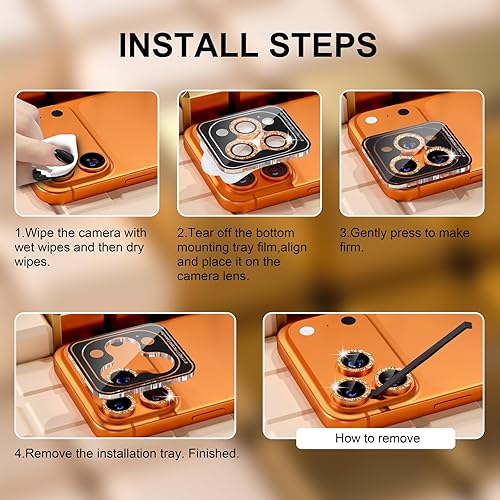 INSTALL STEPS

1.Wipe the camera with wet wipes and then dry wipes.

2.Tear off the bottom mounting tray film,align and place it on the camera lens.

3.Gently press to make firm.

4.Remove the installation tray. Finished.

How to remove