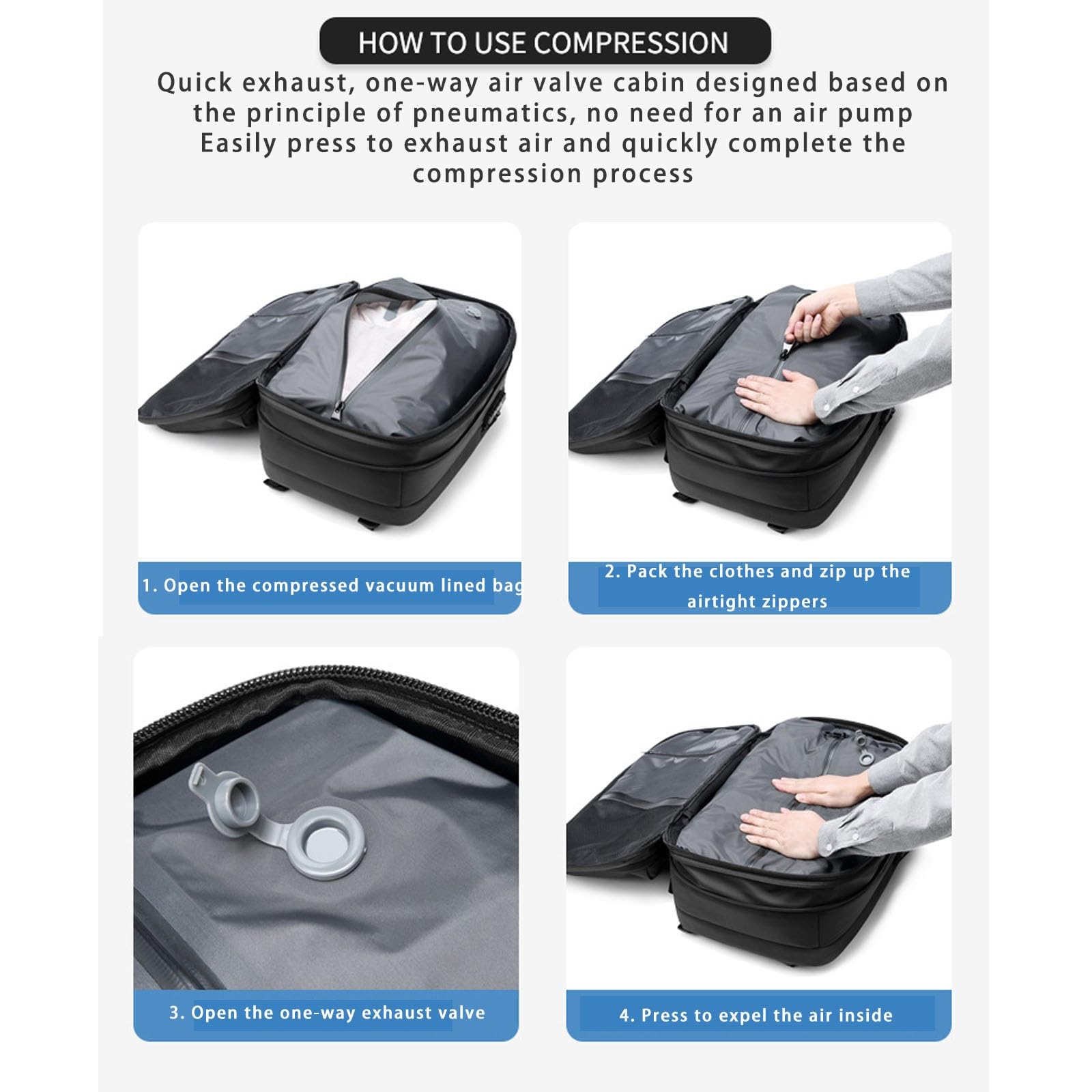 HOW TO USE COMPRESSION

Quick exhaust, one-way air valve cabin designed based on the principle of pneumatics, no need for an air pump Easily press to exhaust air and quickly complete the compression process

1. Open the compressed vacuum lined bag

2. Pack the clothes and zip up the airtight zippers

3. Open the one-way exhaust valve

4. Press to expel the air inside