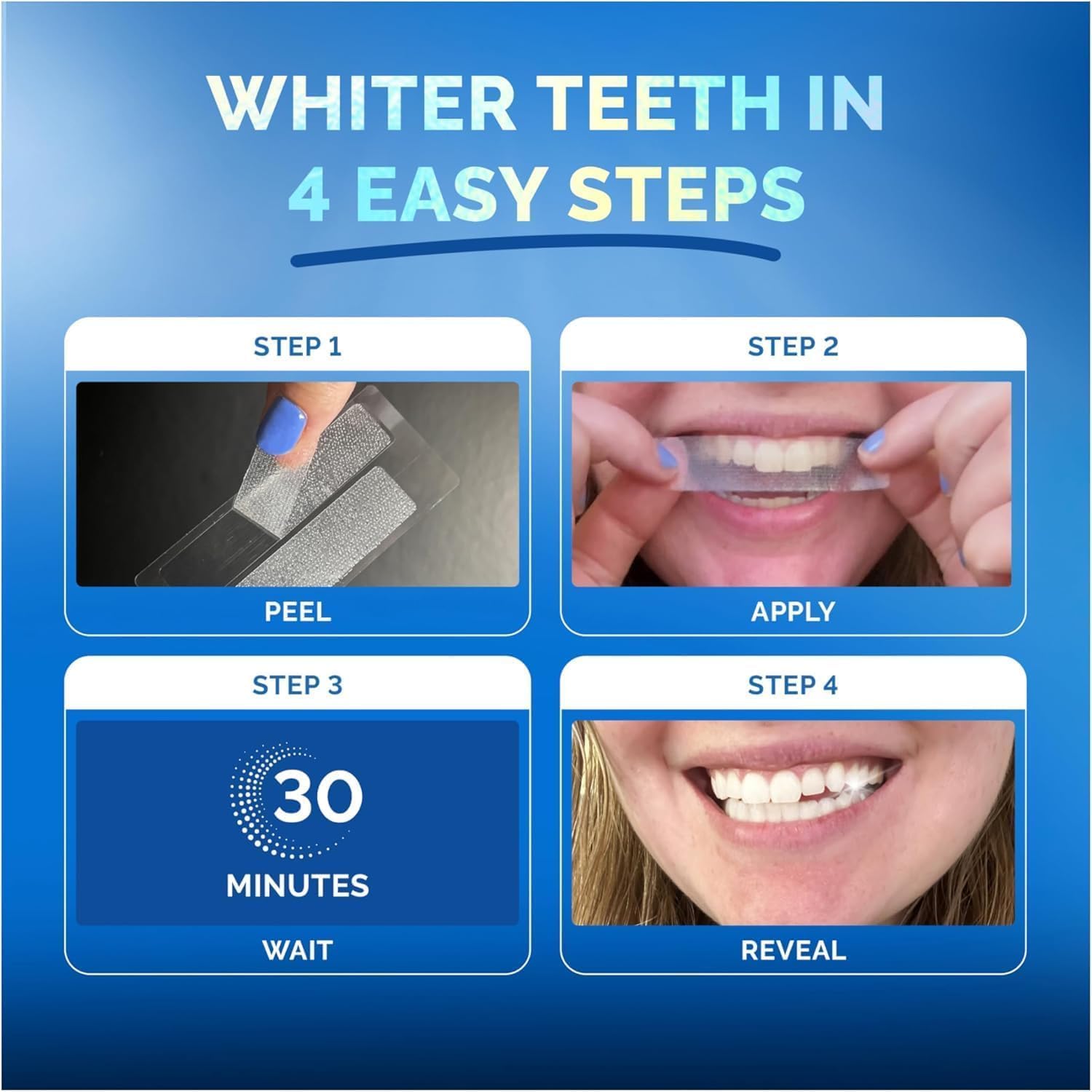 WHITER TEETH IN 4 EASY STEPS

STEP 1

PEEL

STEP 2

APPLY

STEP 3

30 MINUTES

WAIT

STEP 4

REVEAL