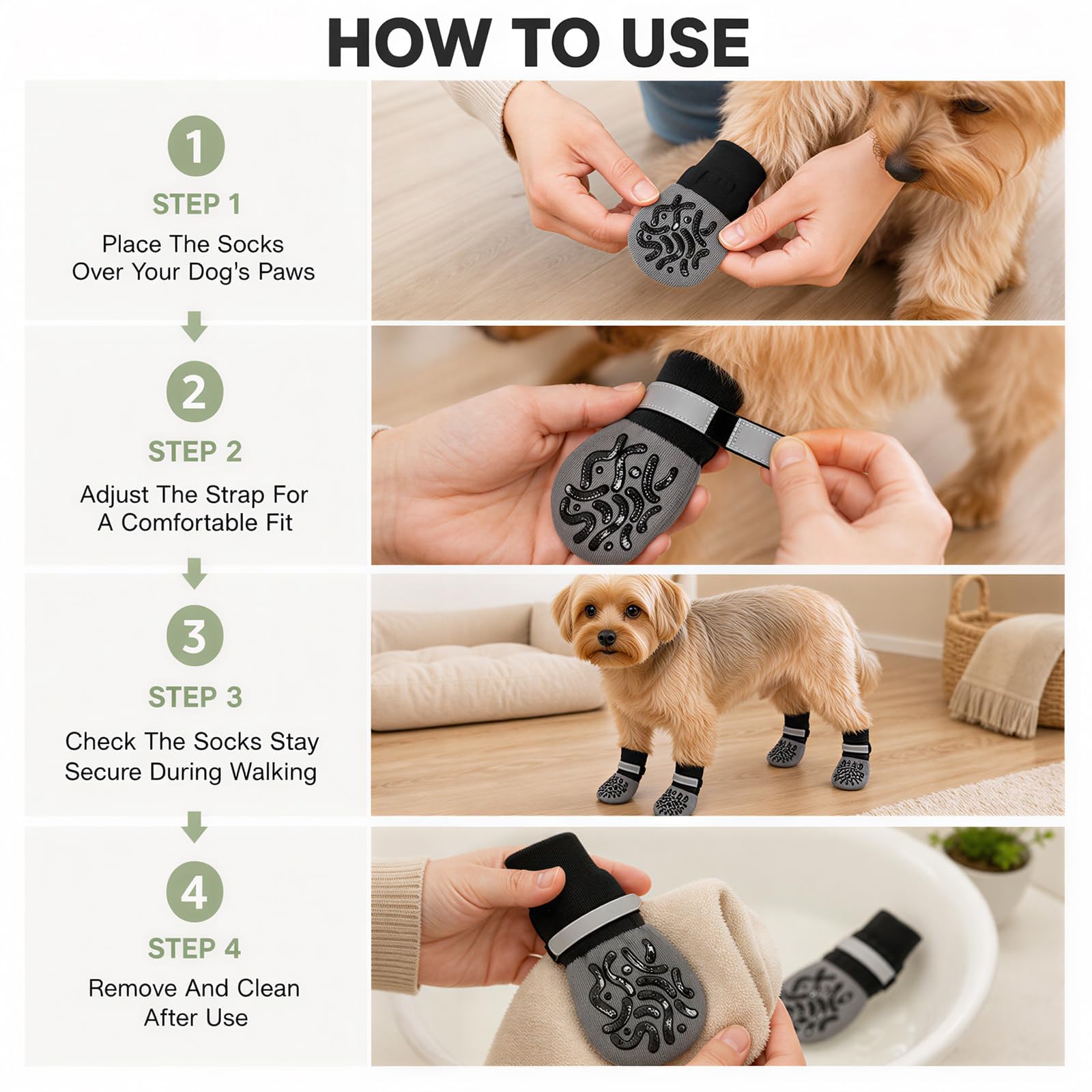 HOW TO USE

1

STEP 1

Place The Socks Over Your Dog's Paws

2

STEP 2

Adjust The Strap For A Comfortable Fit

3

STEP 3

Check The Socks Stay Secure During Walking

4

STEP 4

Remove And Clean After Use