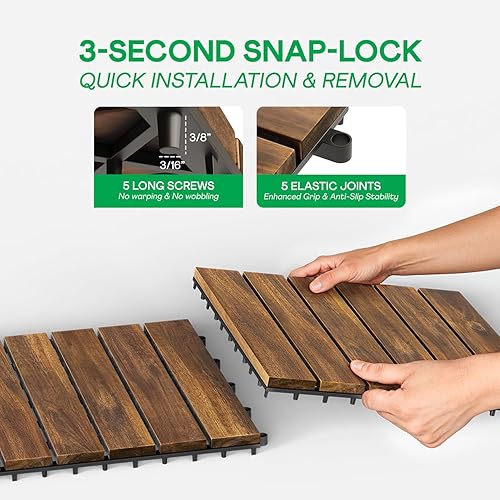 3-SECOND SNAP-LOCK
QUICK INSTALLATION & REMOVAL

3/8"
3/16"
5 LONG SCREWS
No warping & No wobbling

5 ELASTIC JOINTS
Enhanced Grip & Anti-Slip Stability