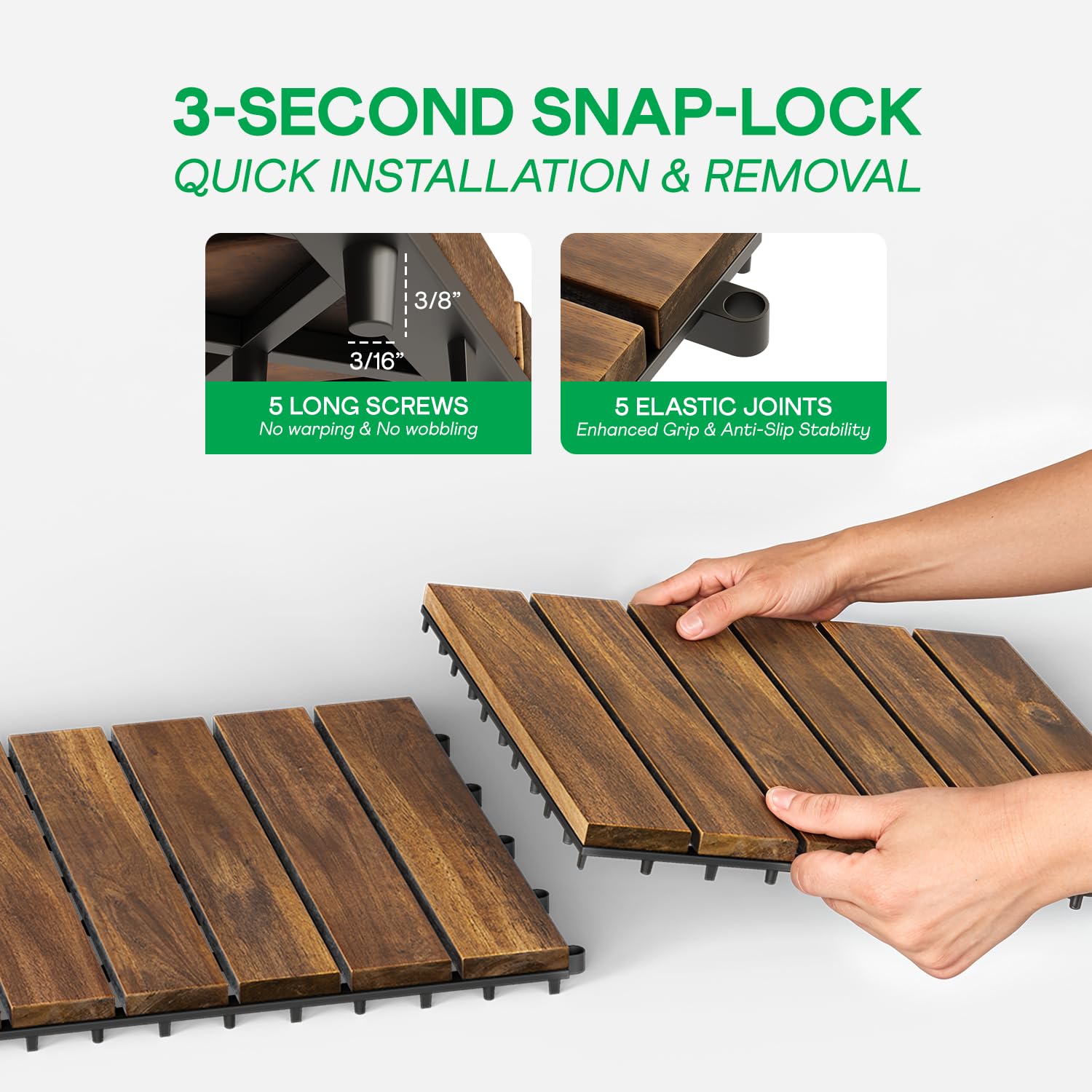 3-SECOND SNAP-LOCK
QUICK INSTALLATION & REMOVAL

3/8”
3/16”

5 LONG SCREWS
No warping & No wobbling

5 ELASTIC JOINTS
Enhanced Grip & Anti-Slip Stability