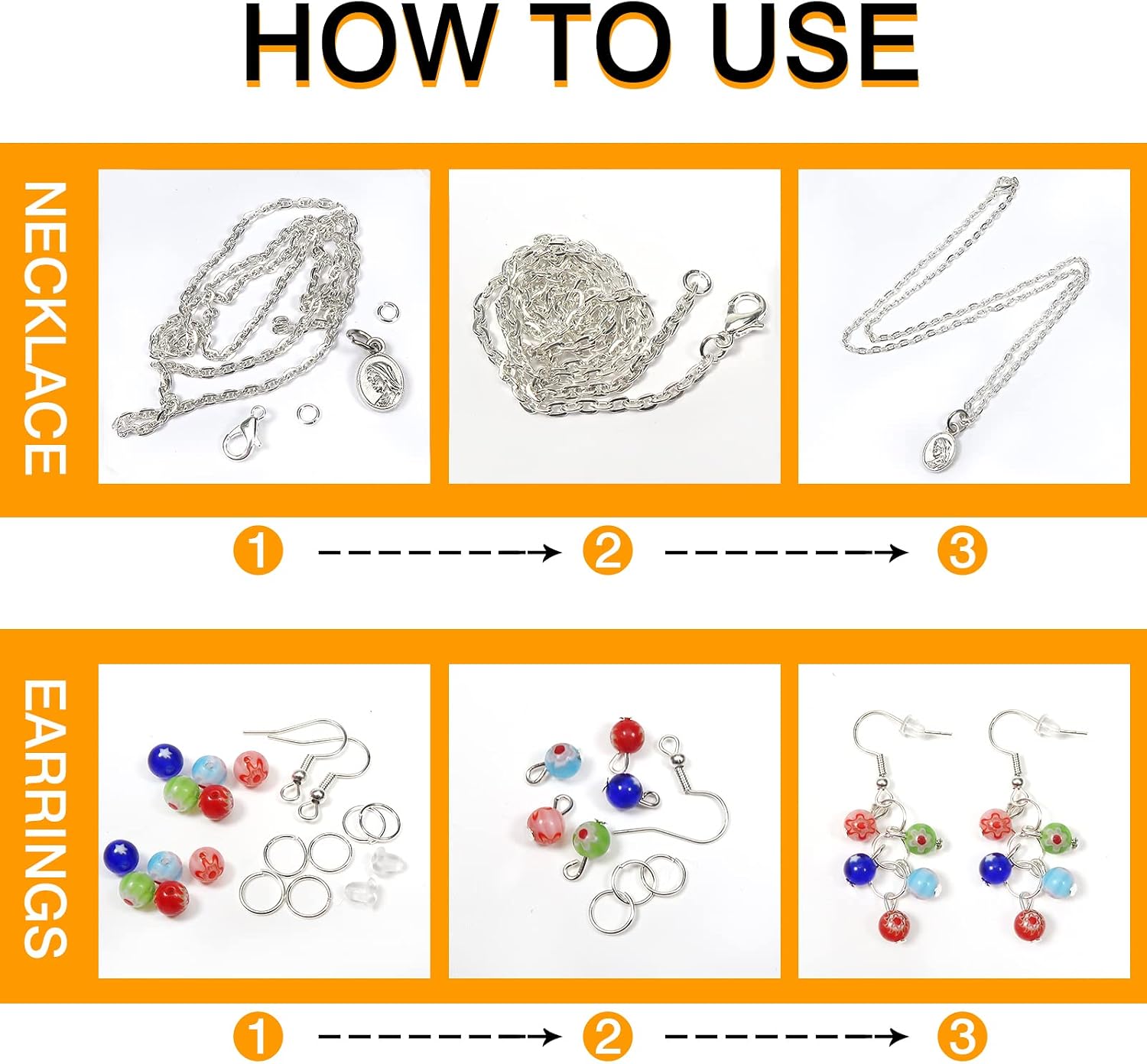 HOW TO USE

NECKLACE

1 2 3

EARRINGS

1 2 3