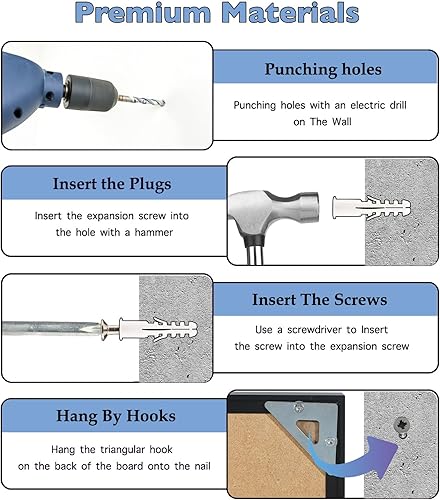 Premium Materials

Punching holes

Punching holes with an electric drill on The Wall

Insert the Plugs

Insert the expansion screw into the hole with a hammer

Insert The Screws

Use a screwdriver to Insert the screw into the expansion screw

Hang By Hooks

Hang the triangular hook on the back of the board onto the nail