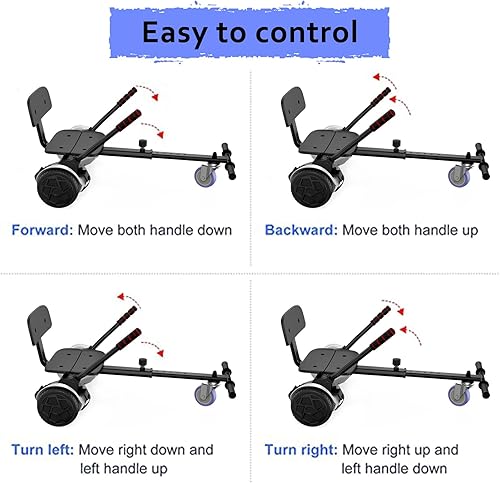 Easy to control

Forward: Move both handle down

Backward: Move both handle up

Turn left: Move right down and left handle up

Turn right: Move right up and left handle down