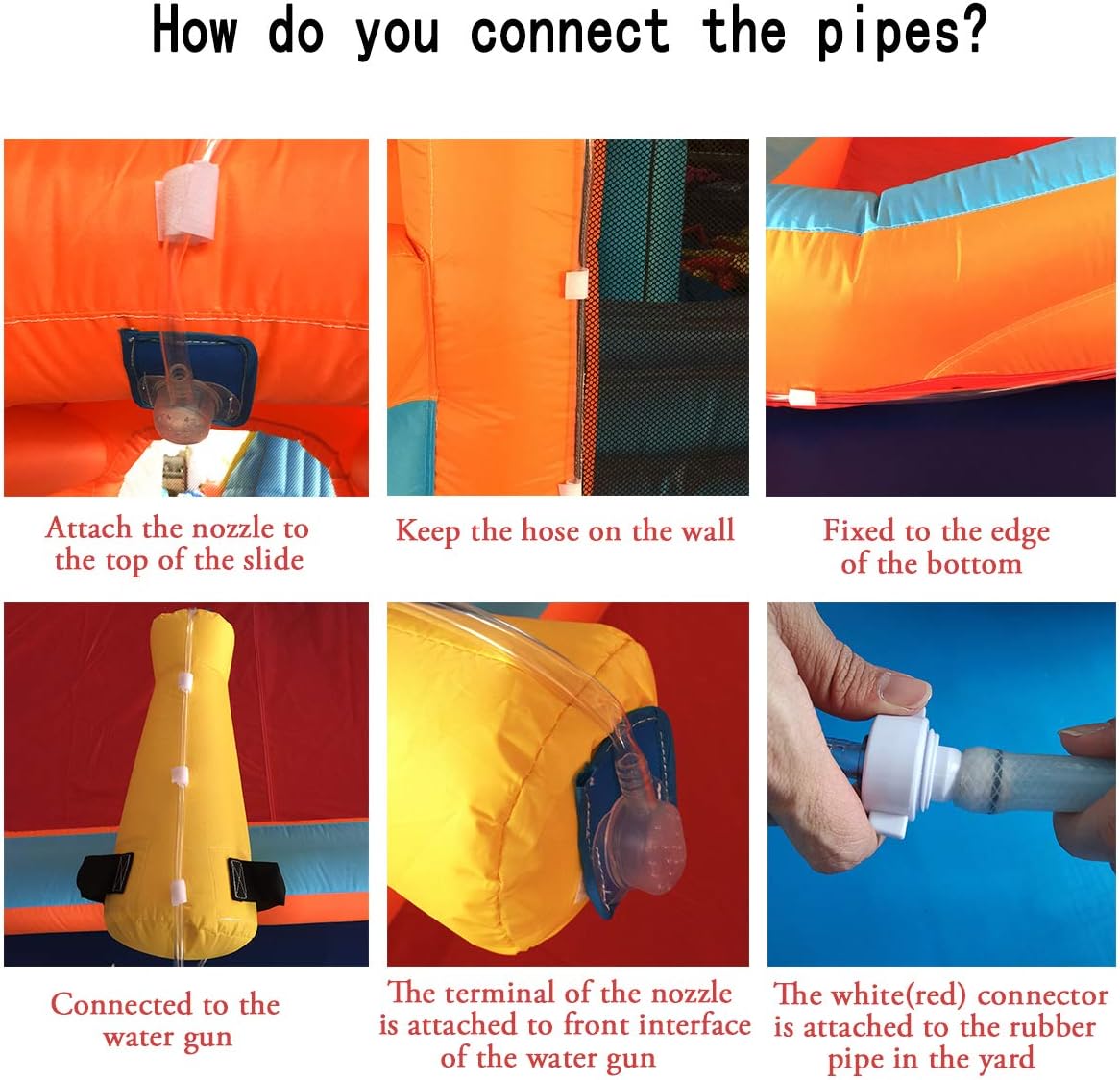 How do you connect the pipes?

Attach the nozzle to the top of the slide

Keep the hose on the wall

Fixed to the edge of the bottom

Connected to the water gun

The terminal of the nozzle is attached to front interface of the water gun

The white(red) connector is attached to the rubber pipe in the yard