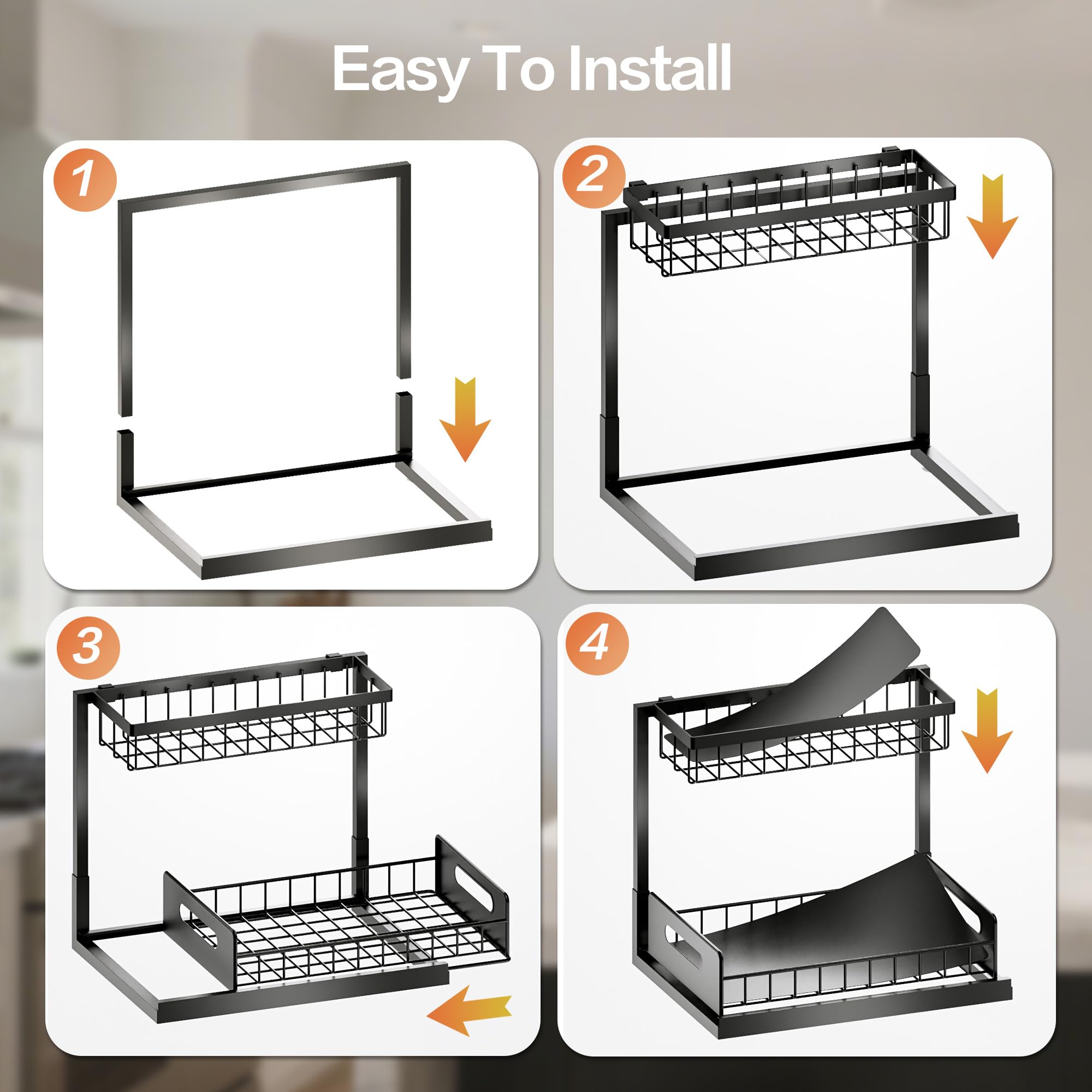 Easy To Install

1

2

3

4