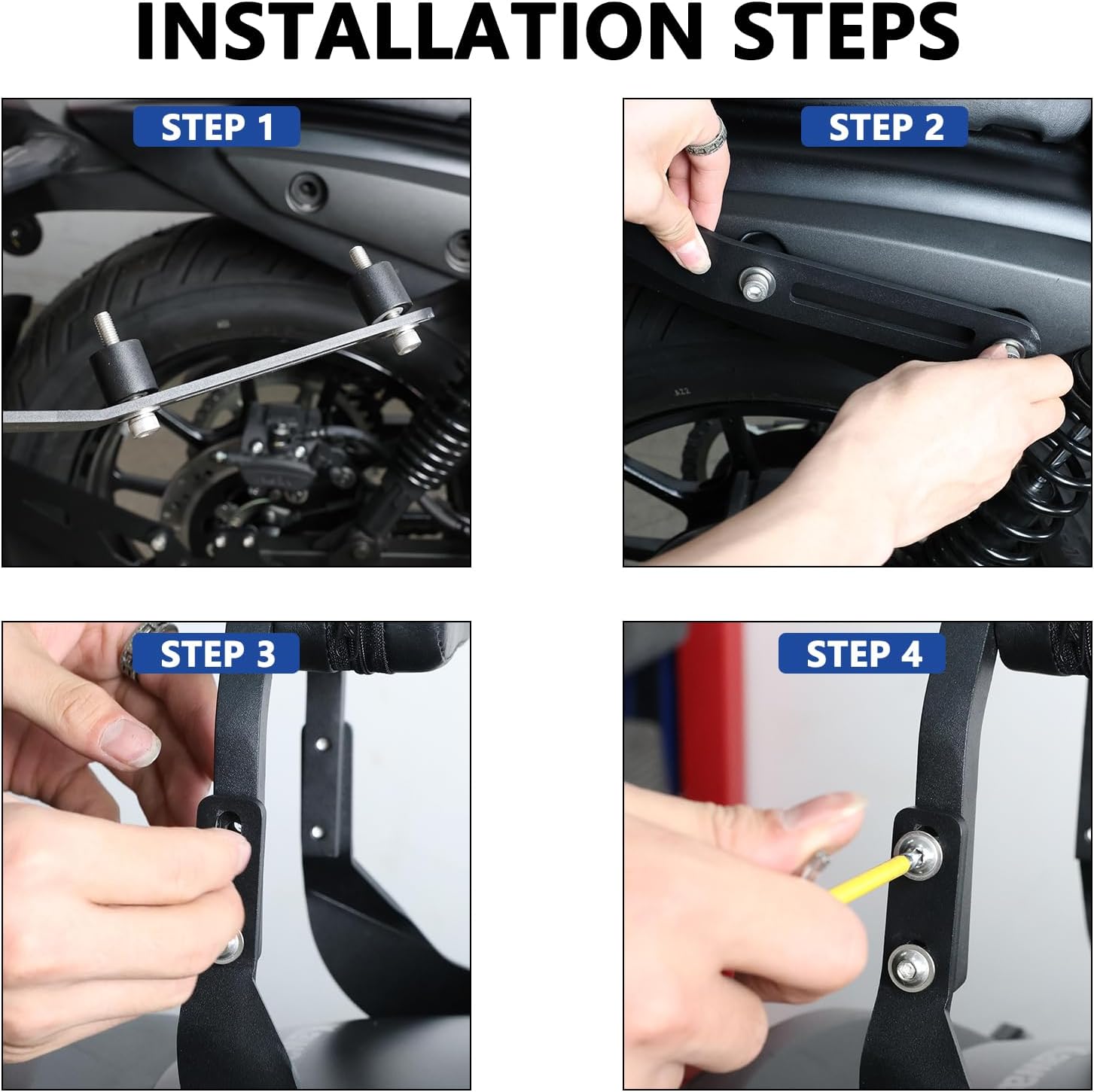 INSTALLATION STEPS

STEP 1

STEP 2

STEP 3

STEP 4