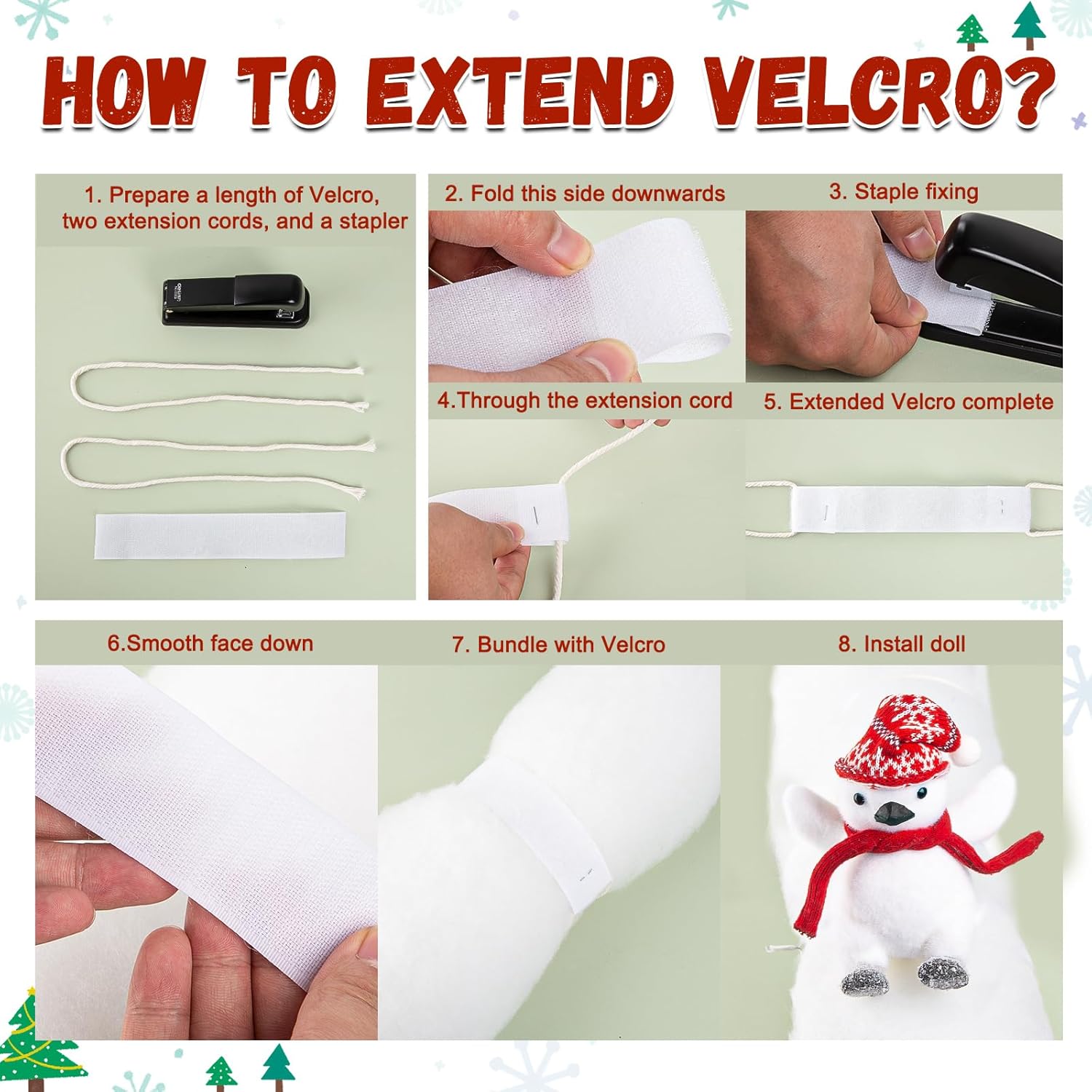 HOW TO EXTEND VELCRO?

1. Prepare a length of Velcro, two extension cords, and a stapler

2. Fold this side downwards

3. Staple fixing

4.Through the extension cord

5. Extended Velcro complete

6.Smooth face down

7. Bundle with Velcro

8. Install doll