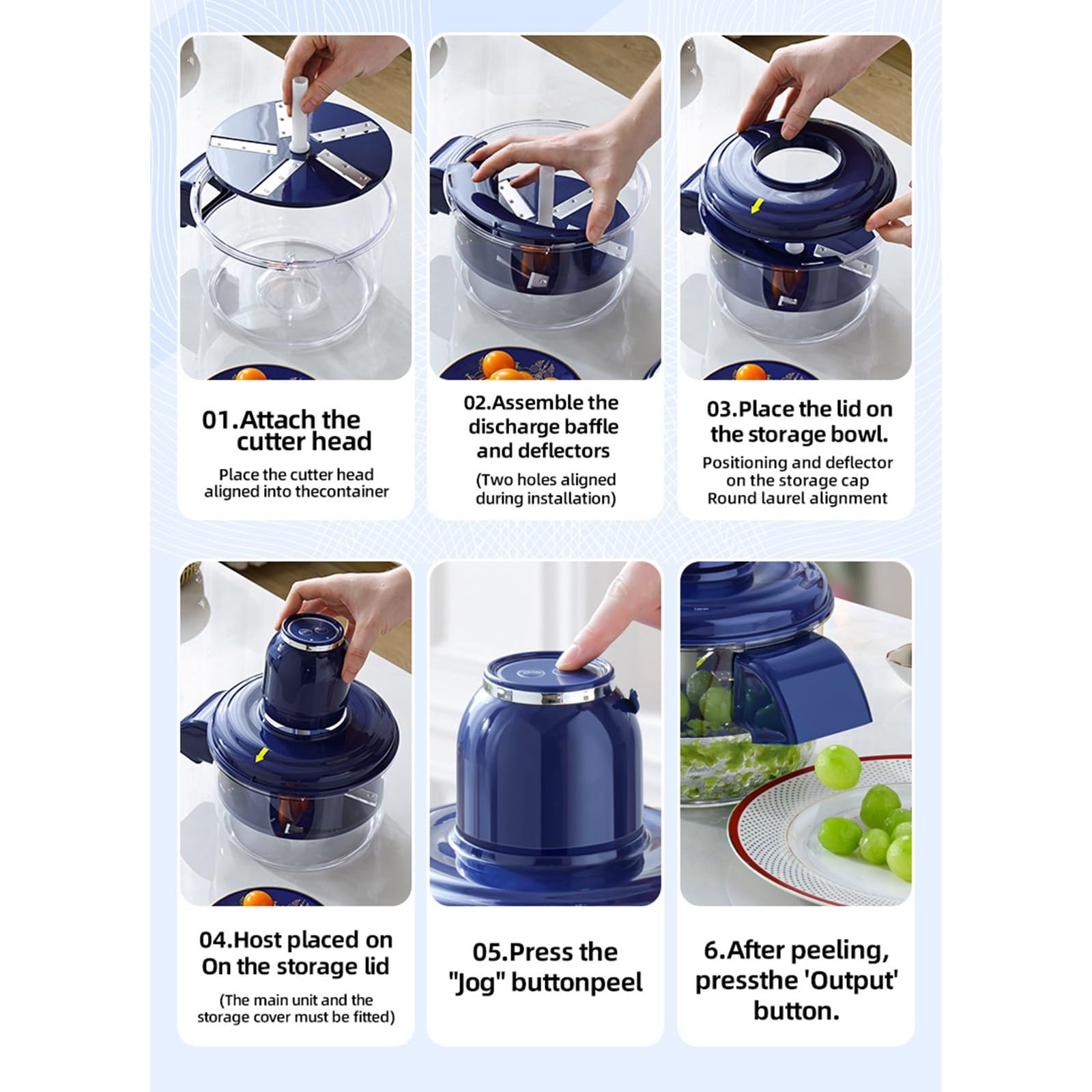 01.Attach the cutter head

Place the cutter head aligned into thecontainer

02.Assemble the discharge baffle and deflectors

(Two holes aligned during installation)

03.Place the lid on the storage bowl.

Positioning and deflector on the storage cap Round laurel alignment

04.Host placed on On the storage lid

(The main unit and the storage cover must be fitted)

05.Press the "Jog" buttonpeel

6.After peeling, pressthe 'Output' button.