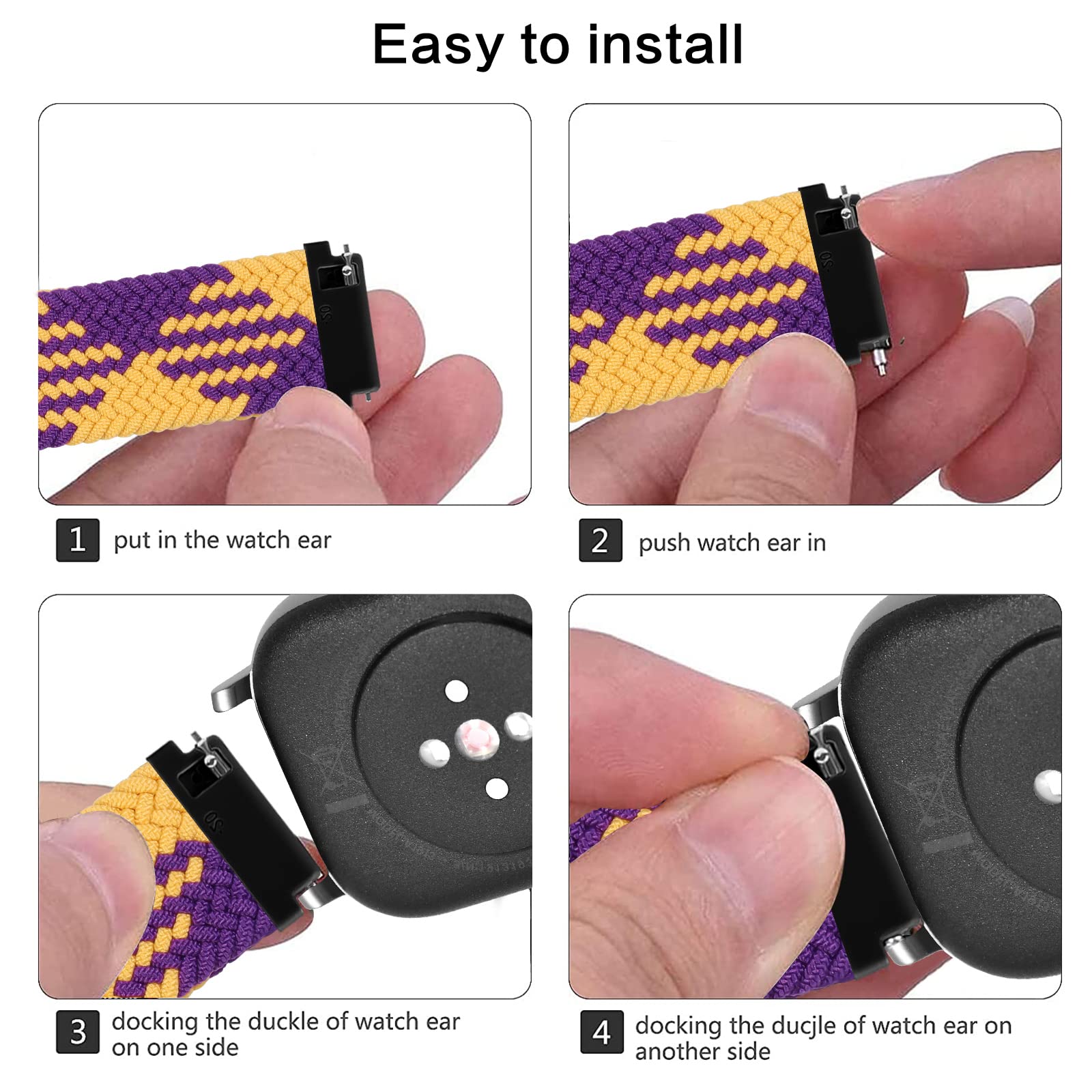 Easy to install

1 put in the watch ear

2 push watch ear in

3 docking the duckle of watch ear on one side

4 docking the ducjle of watch ear on another side