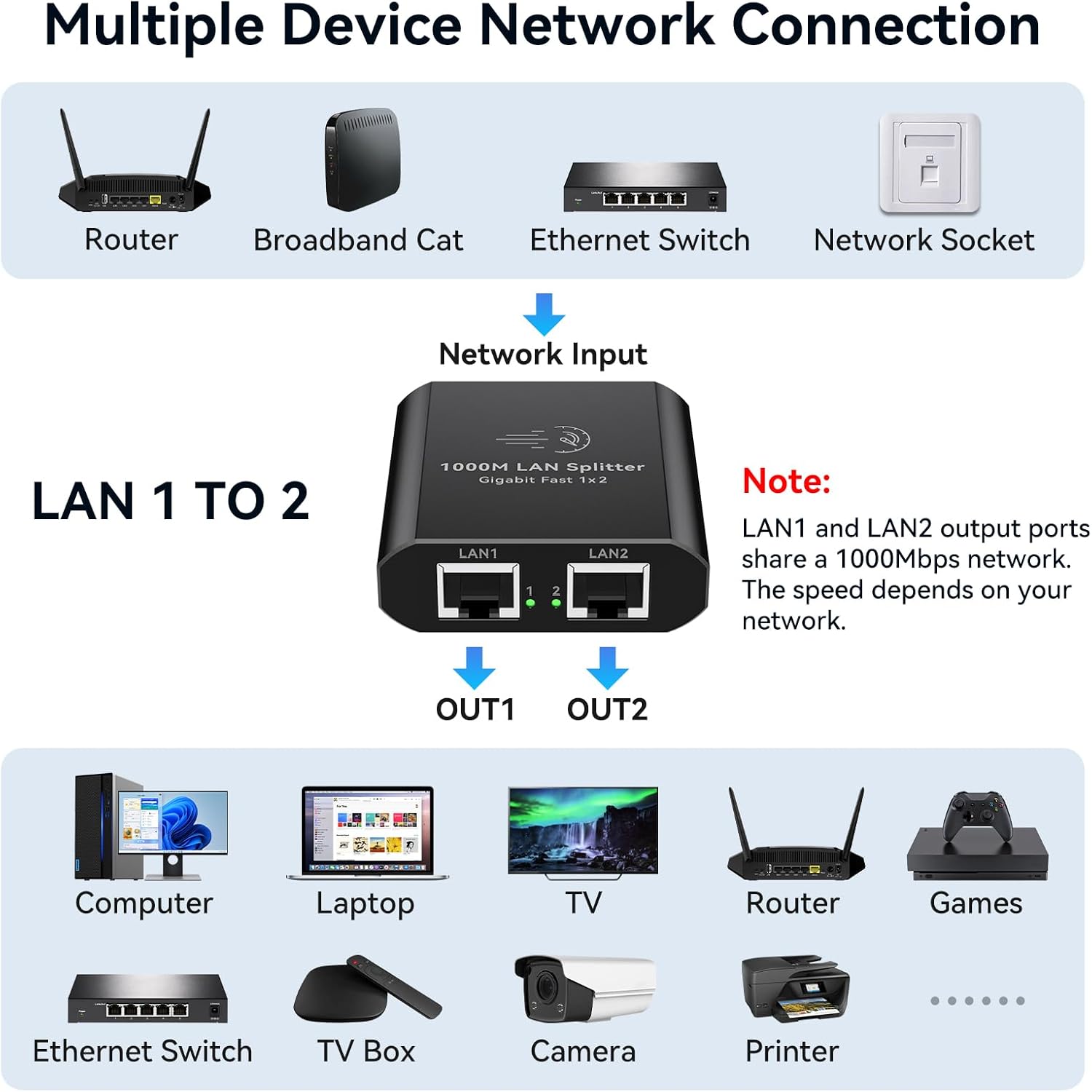 Multiple Device Network Connection

Router

Broadband Cat

Ethernet Switch

Network Socket

Network Input

LAN 1 TO 2

1000M LAN Splitter
Gigabit Fast 1x2

LAN1

LAN2

1

2

Note:

LAN1 and LAN2 output ports share a 1000Mbps network. The speed depends on your network.

OUT1

OUT2

Computer

Laptop

TV

Router

Games

Ethernet Switch

TV Box

Camera

Printer

......