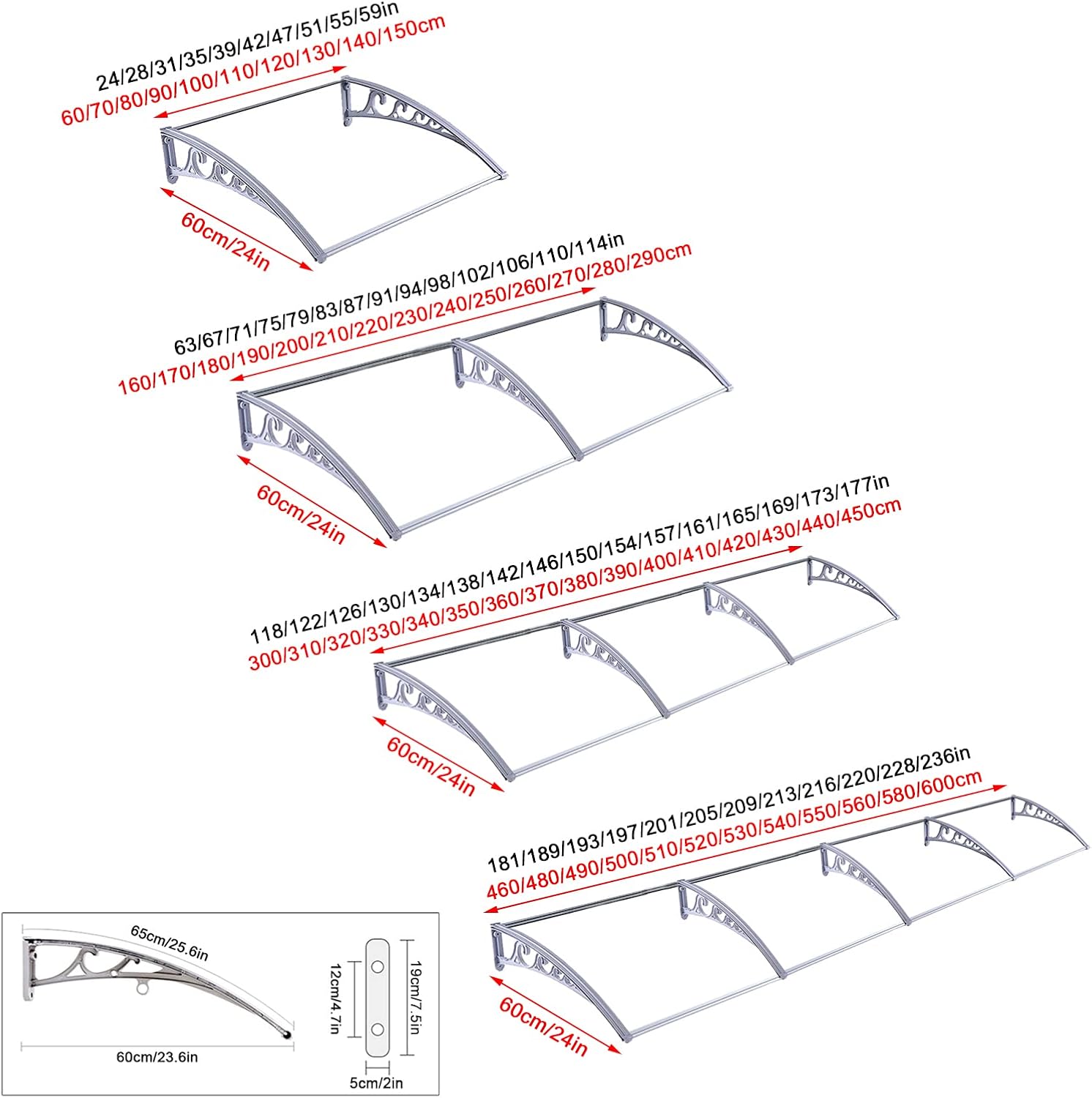 24/28/31/35/39/42/47/51/55/59in
60/70/80/90/100/110/120/130/140/150cm

60cm/24in

63/67/71/75/79/83/87/91/94/98/102/106/110/114in
160/170/180/190/200/210/220/230/240/250/260/270/280/290cm

60cm/24in

118/122/126/130/134/138/142/146/150/154/157/161/165/169/173/177in
300/310/320/330/340/350/360/370/380/390/400/410/420/430/440/450cm

60cm/24in

181/189/193/197/201/205/209/213/216/220/228/236in
460/480/490/500/510/520/530/540/550/560/580/600cm

60cm/24in

65cm/25.6in

60cm/23.6in

12cm/4.7in

19cm/7.5in

5cm/2in