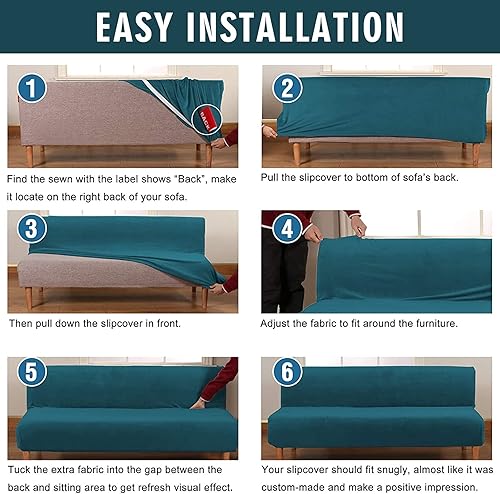 EASY INSTALLATION

1

BACK

Find the sewn with the label shows "Back", make it locate on the right back of your sofa.

2

Pull the slipcover to bottom of sofa's back.

3

Then pull down the slipcover in front.

4

Adjust the fabric to fit around the furniture.

5

Tuck the extra fabric into the gap between the back and sitting area to get refresh visual effect.

6

Your slipcover should fit snugly, almost like it was custom-made and make a positive impression.