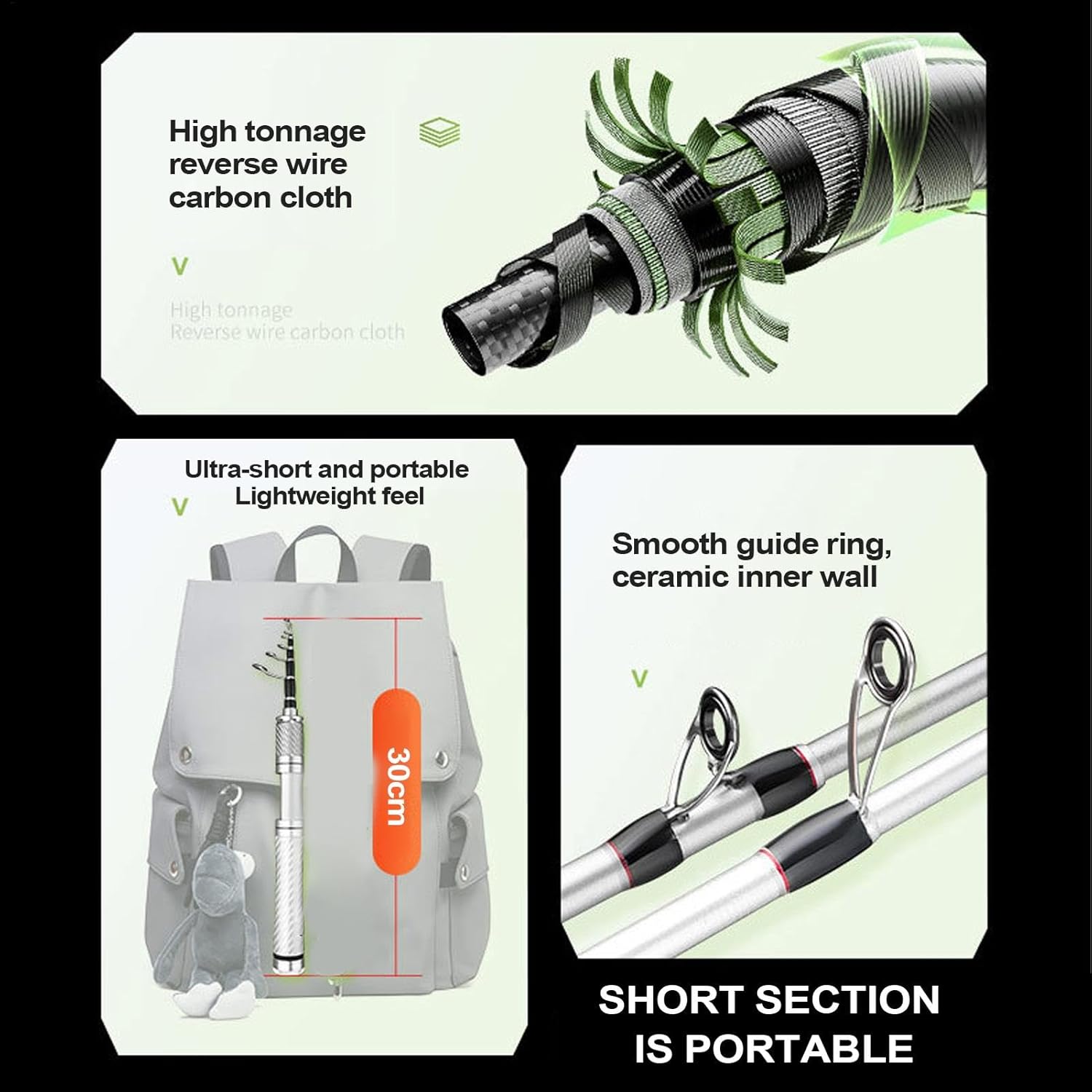 High tonnage reverse wire carbon cloth

V

High tonnage
Reverse wire carbon cloth

Ultra-short and portable
Lightweight feel

V

30cm

Smooth guide ring, ceramic inner wall

V

SHORT SECTION IS PORTABLE