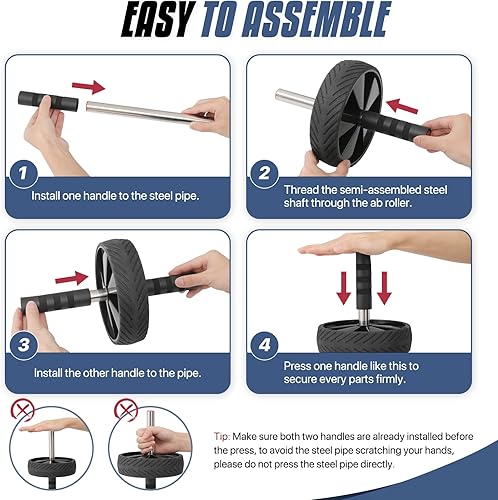 EASY TO ASSEMBLE

1
Install one handle to the steel pipe.

2
Thread the semi-assembled steel shaft through the ab roller.

3
Install the other handle to the pipe.

4
Press one handle like this to secure every parts firmly.

Tip: Make sure both two handles are already installed before the press, to avoid the steel pipe scratching your hands, please do not press the steel pipe directly.