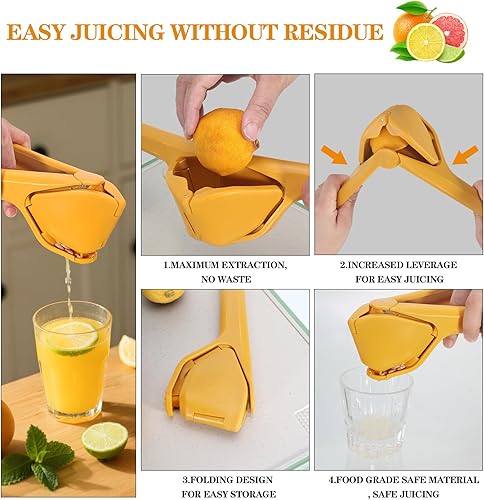 EASY JUICING WITHOUT RESIDUE

1.MAXIMUM EXTRACTION, NO WASTE

2.INCREASED LEVERAGE FOR EASY JUICING

3.FOLDING DESIGN FOR EASY STORAGE

4.FOOD GRADE SAFE MATERIAL , SAFE JUICING