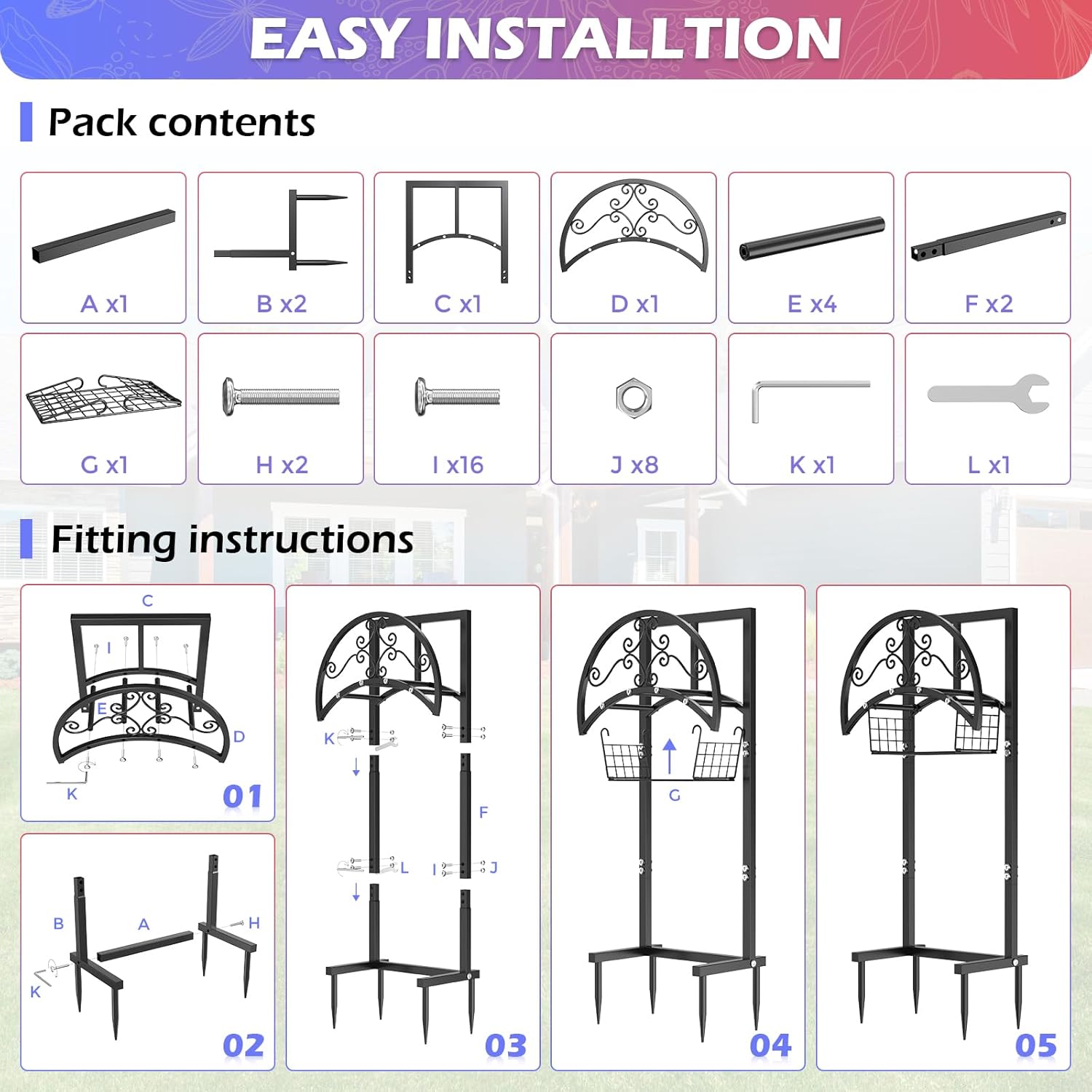 EASY INSTALLTION

Pack contents

A x1
B x2
C x1
D x1
E x4
F x2
G x1
H x2
I x16
J x8
K x1
L x1

Fitting instructions

C
I
E
D
K
01

B
A
H
K
02

K
F
L
I
J
03

G
04

05