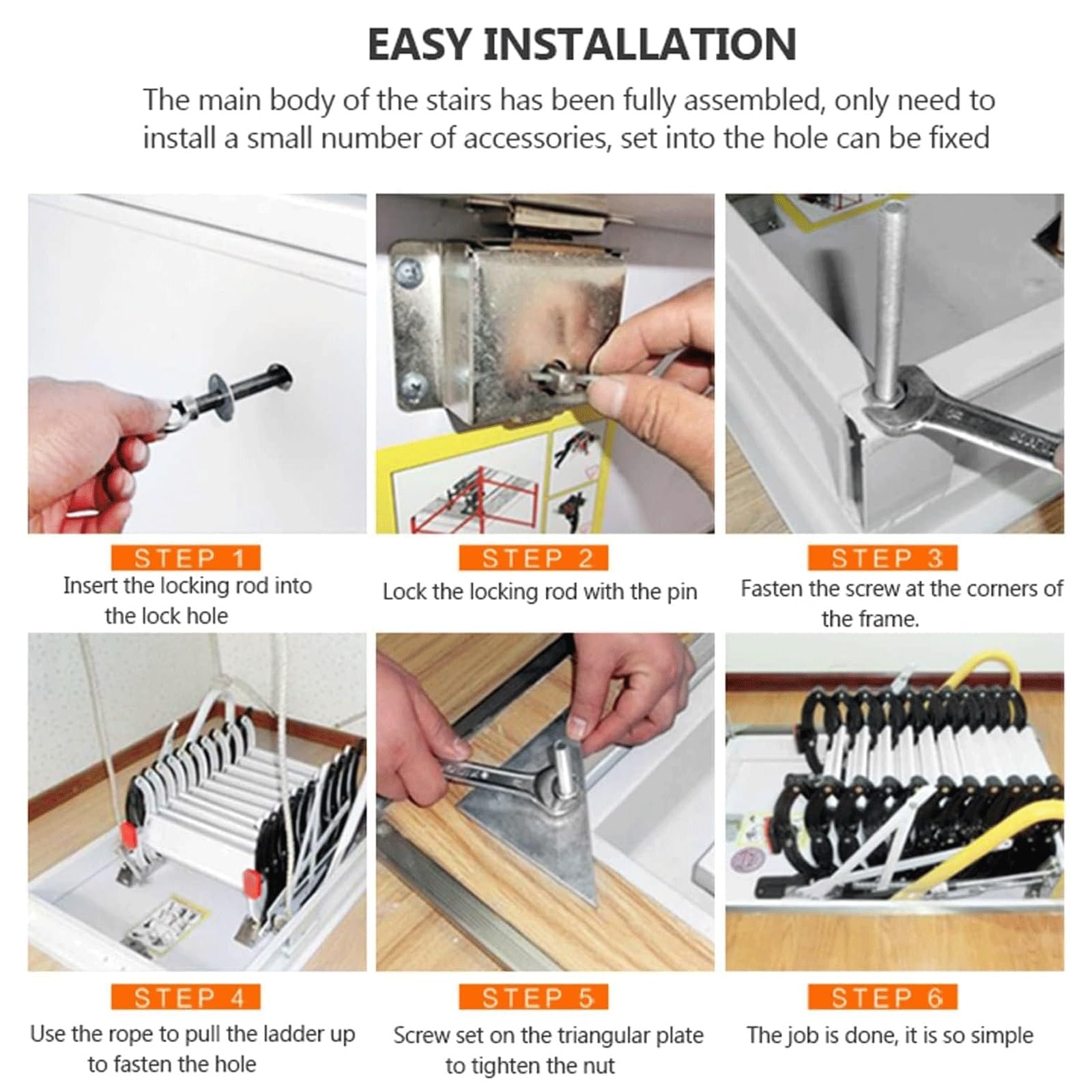 EASY INSTALLATION

The main body of the stairs has been fully assembled, only need to install a small number of accessories, set into the hole can be fixed

STEP 1
Insert the locking rod into the lock hole

STEP 2
Lock the locking rod with the pin

STEP 3
Fasten the screw at the corners of the frame.

STEP 4
Use the rope to pull the ladder up to fasten the hole

STEP 5
Screw set on the triangular plate to tighten the nut

STEP 6
The job is done, it is so simple