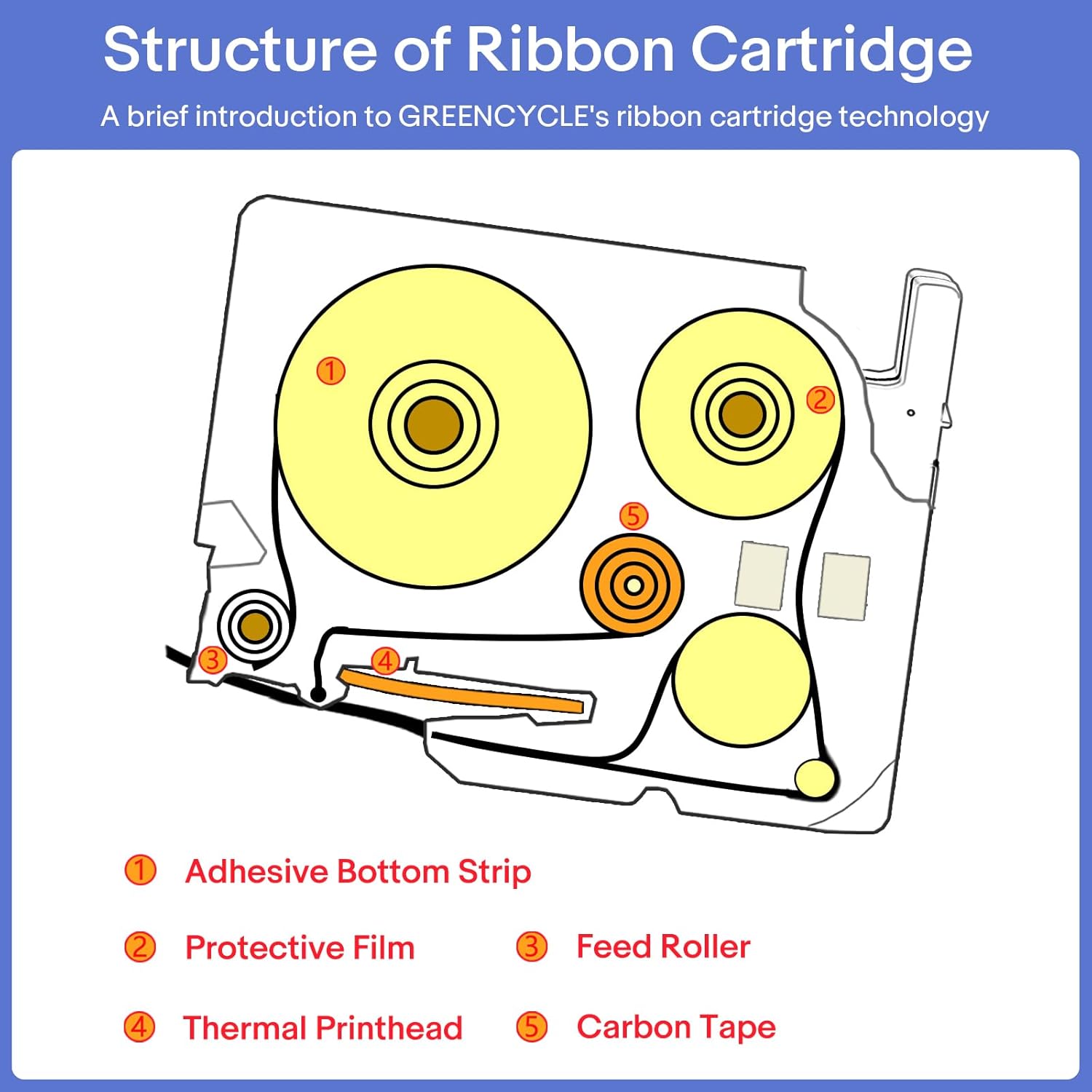 Structure of Ribbon Cartridge

A brief introduction to GREENCYCLE's ribbon cartridge technology

①

②

⑤

③

④

① Adhesive Bottom Strip

② Protective Film

③ Feed Roller

④ Thermal Printhead

⑤ Carbon Tape